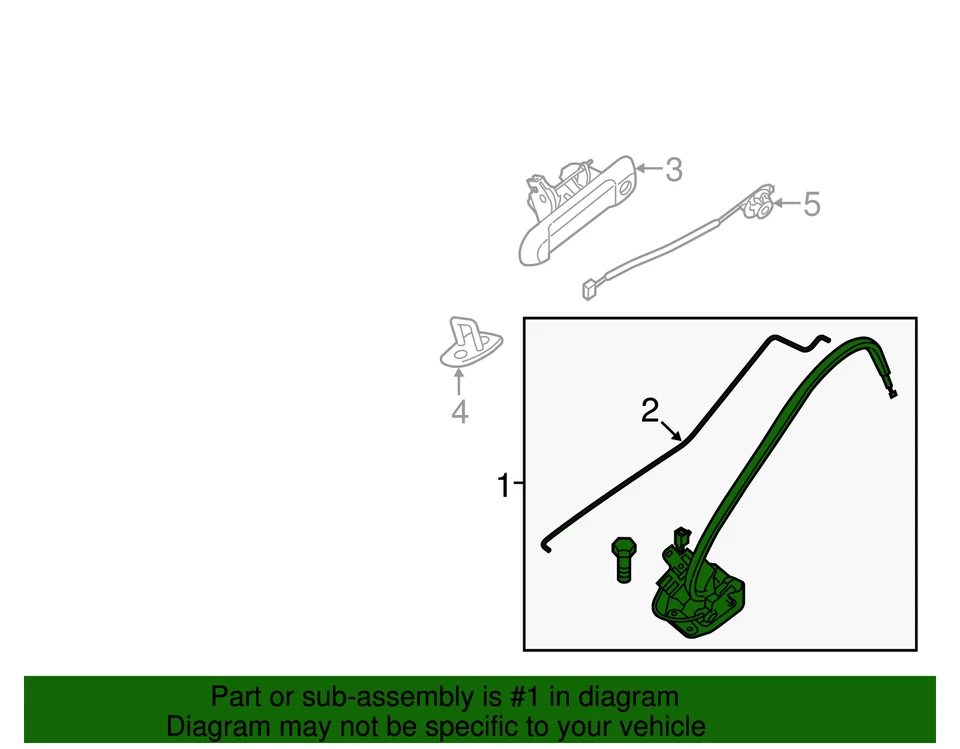 3
5
4
2
1

Part or sub-assembly is #1 in diagram
Diagram may not be specific to your vehicle