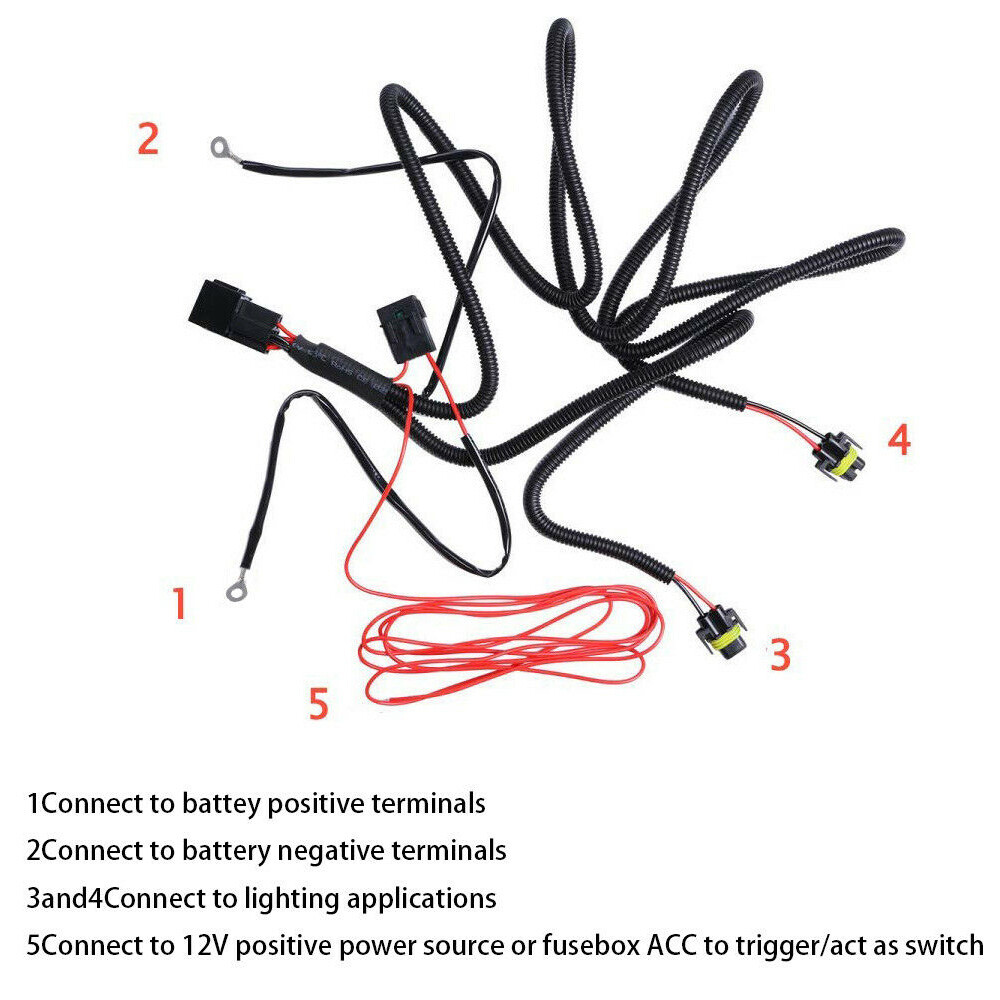 2

4

1

3

5

1Connect to battey positive terminals
2Connect to battery negative terminals
3and4Connect to lighting applications
5Connect to 12V positive power source or fusebox ACC to trigger/act as switch