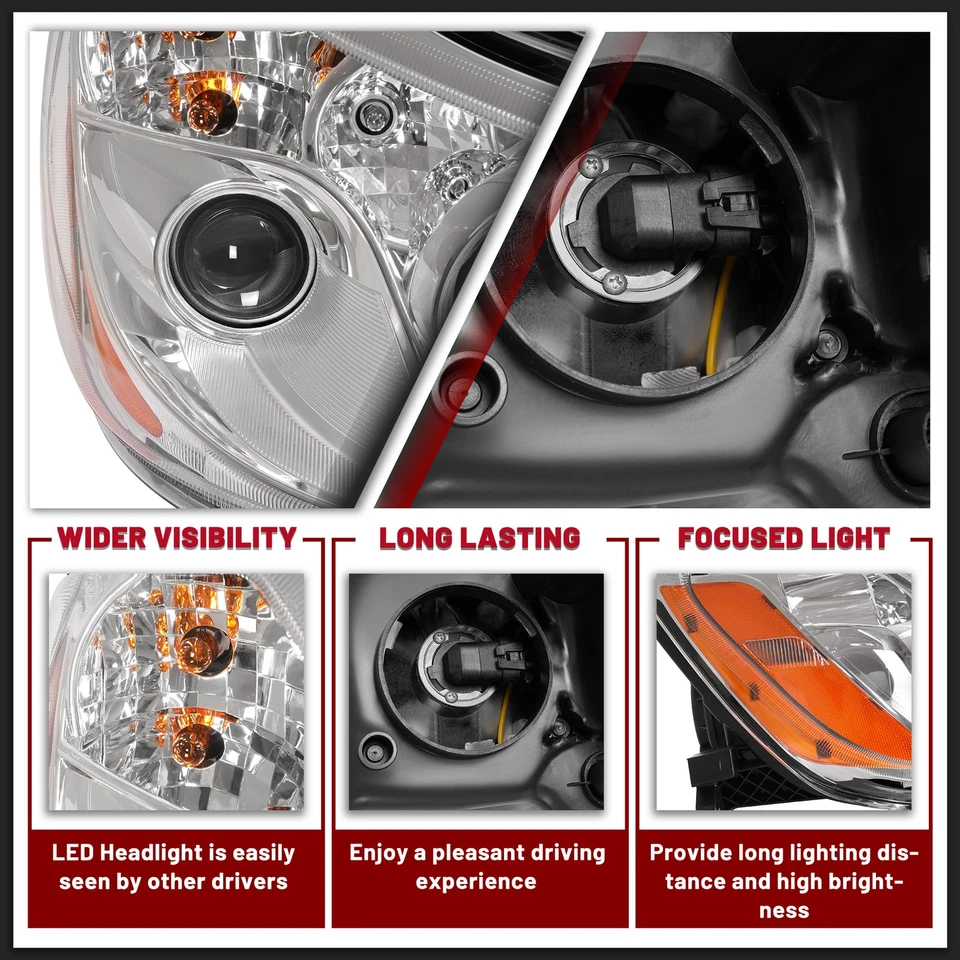 WIDER VISIBILITY

LED Headlight is easily seen by other drivers

LONG LASTING

Enjoy a pleasant driving experience

FOCUSED LIGHT

Provide long lighting distance and high brightness