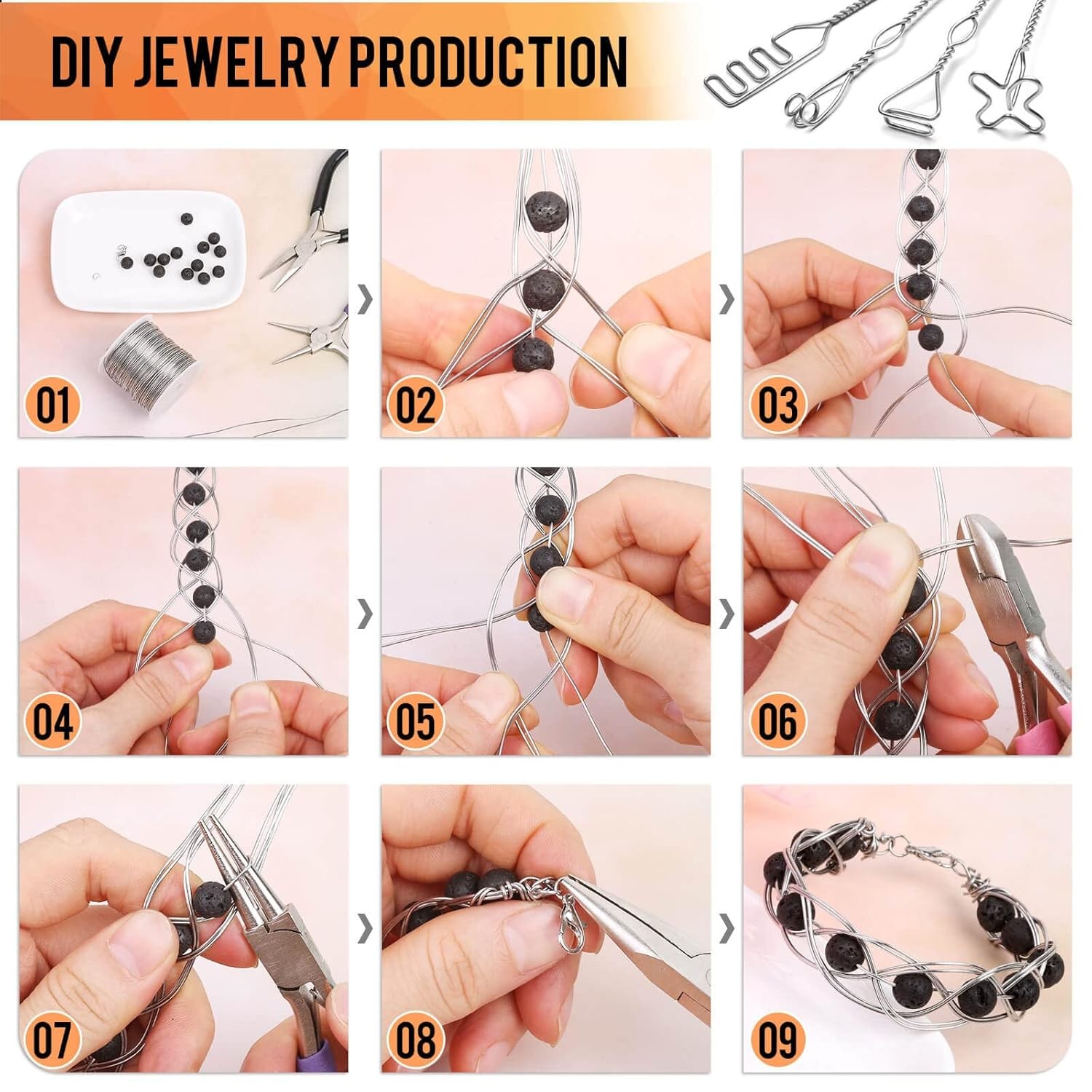 DIY JEWELRY PRODUCTION

01
02
03
04
05
06
07
08
09