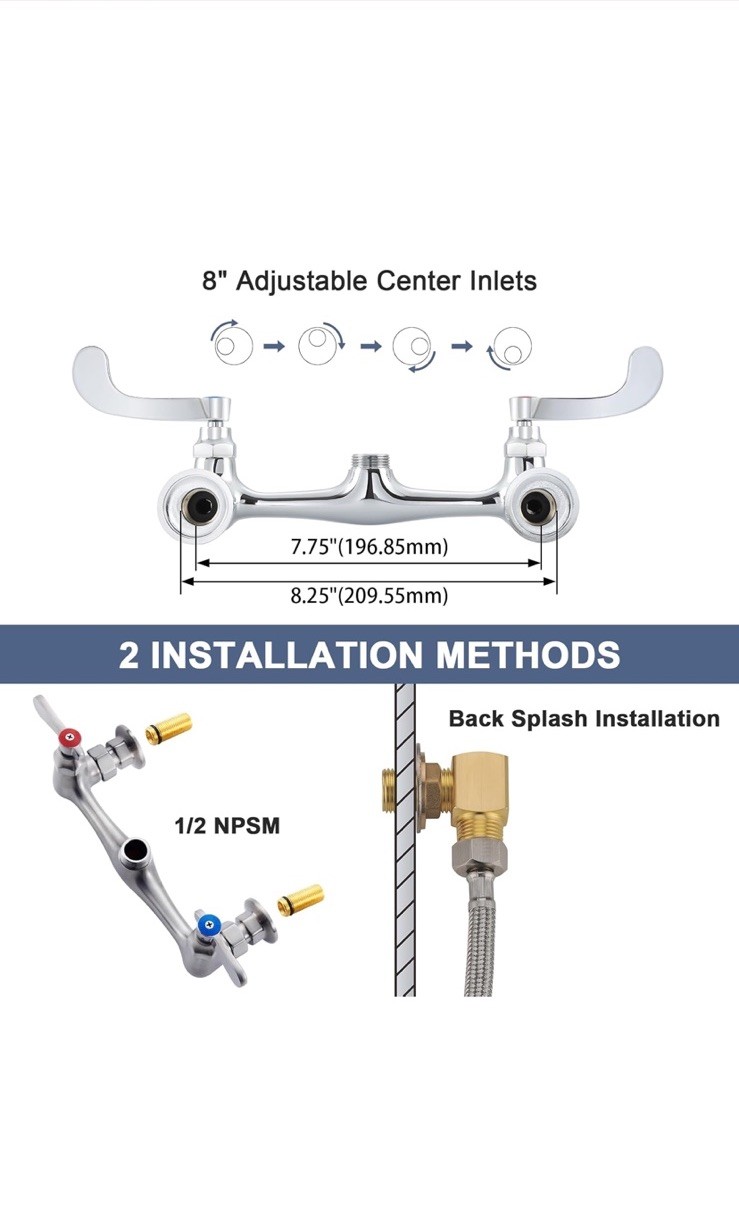 8" Adjustable Center Inlets

7.75"(196.85mm)

8.25"(209.55mm)

2 INSTALLATION METHODS

1/2 NPSM

Back Splash Installation