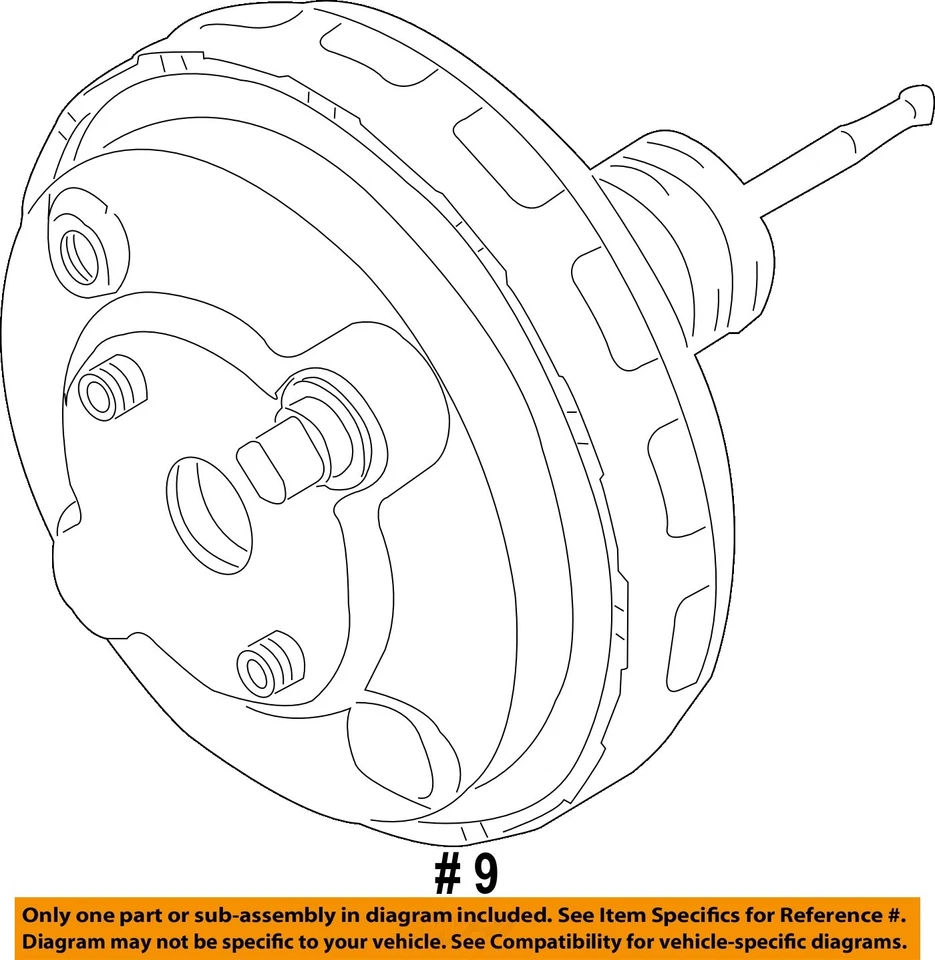 # 9

Only one part or sub-assembly in diagram included. See Item Specifics for Reference #. Diagram may not be specific to your vehicle. See Compatibility for vehicle-specific diagrams.