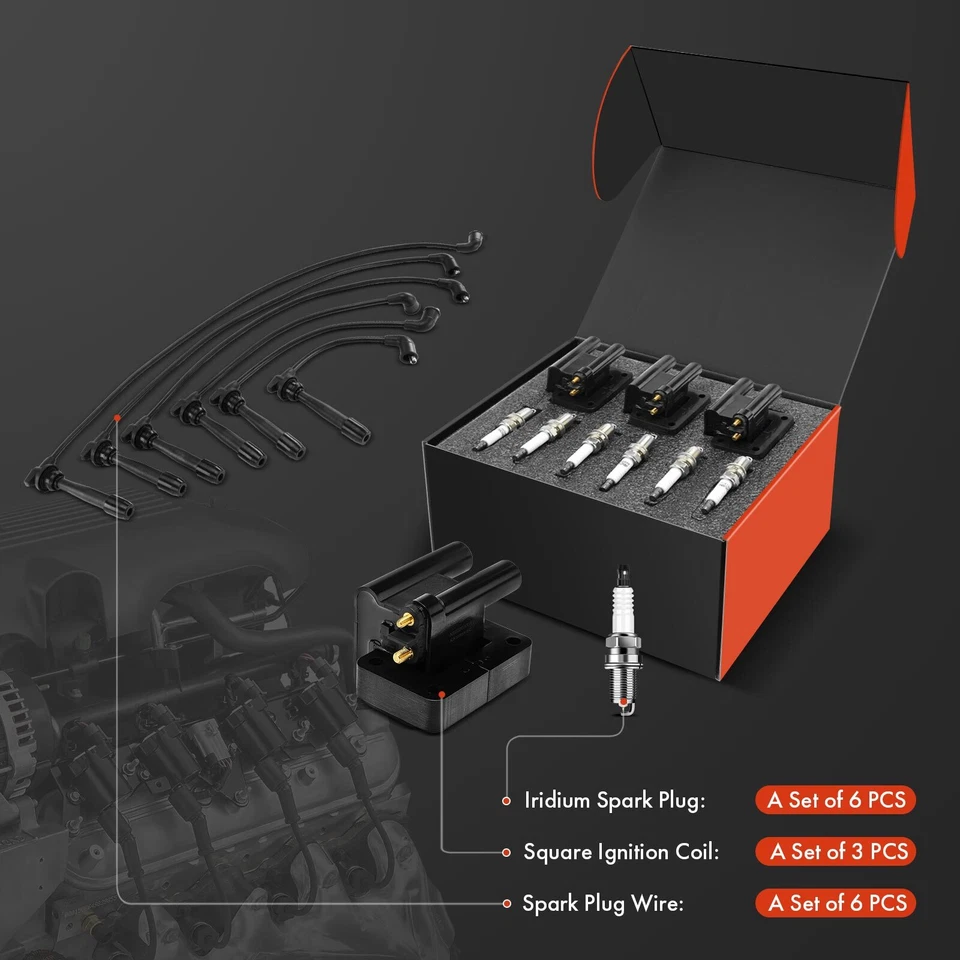 Iridium Spark Plug: A Set of 6 PCS

Square Ignition Coil: A Set of 3 PCS

Spark Plug Wire: A Set of 6 PCS