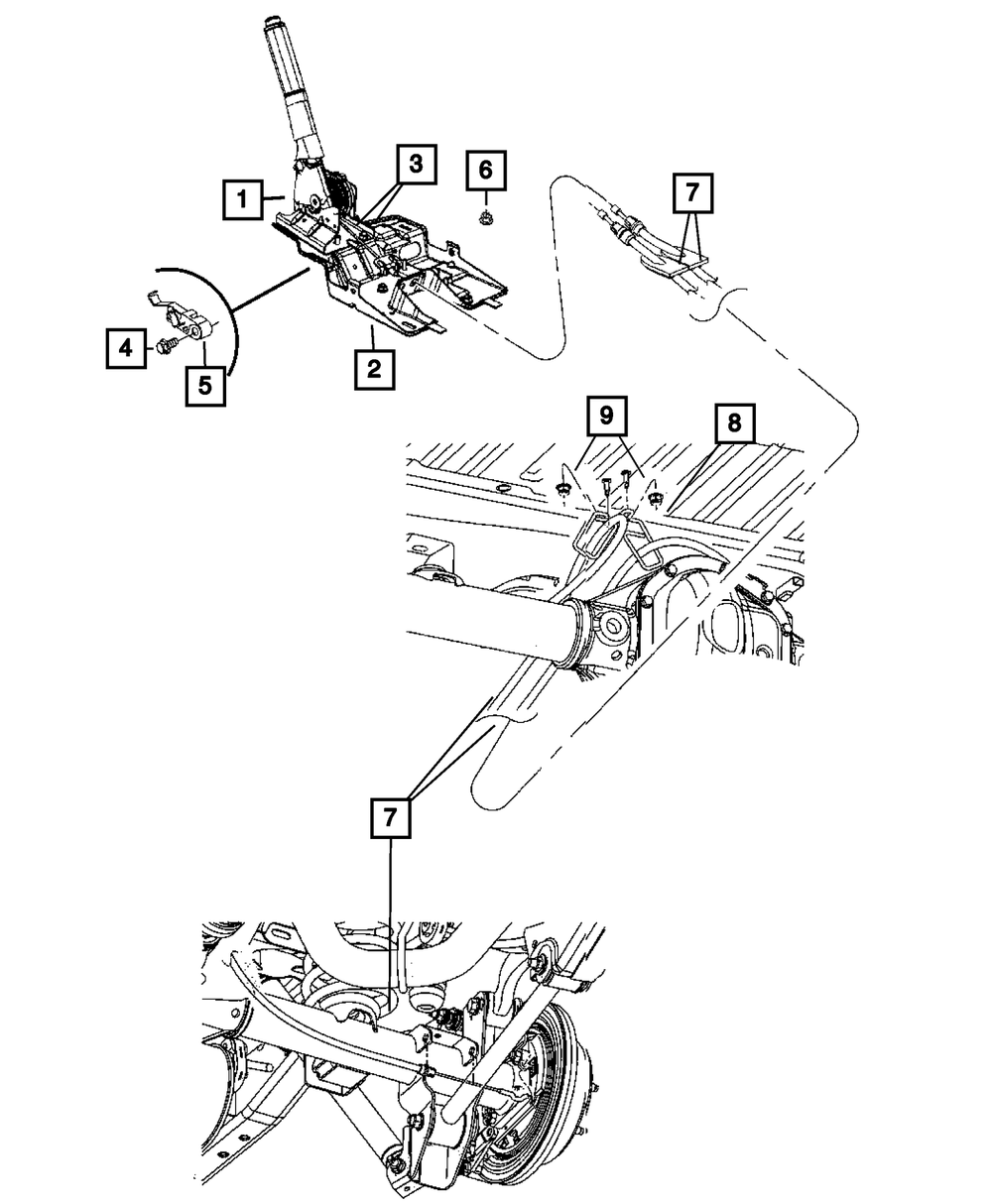 1
3
6
7
4
5
2
9
8
7