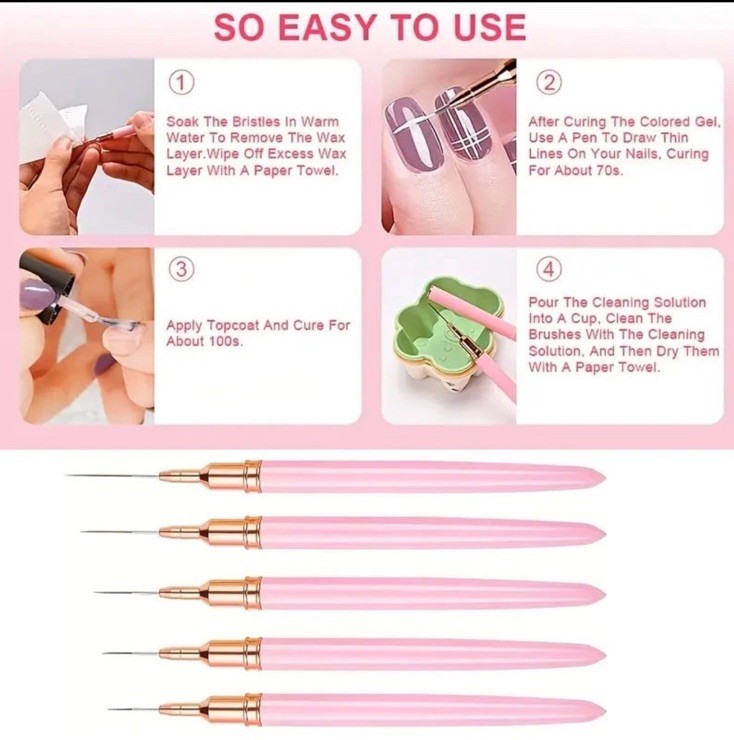 SO EASY TO USE

1
Soak The Bristles In Warm Water To Remove The Wax Layer.Wipe Off Excess Wax Layer With A Paper Towel.

2
After Curing The Colored Gel, Use A Pen To Draw Thin Lines On Your Nails, Curing For About 70s.

3
Apply Topcoat And Cure For About 100s.

4
Pour The Cleaning Solution Into A Cup, Clean The Brushes With The Cleaning Solution, And Then Dry Them With A Paper Towel.