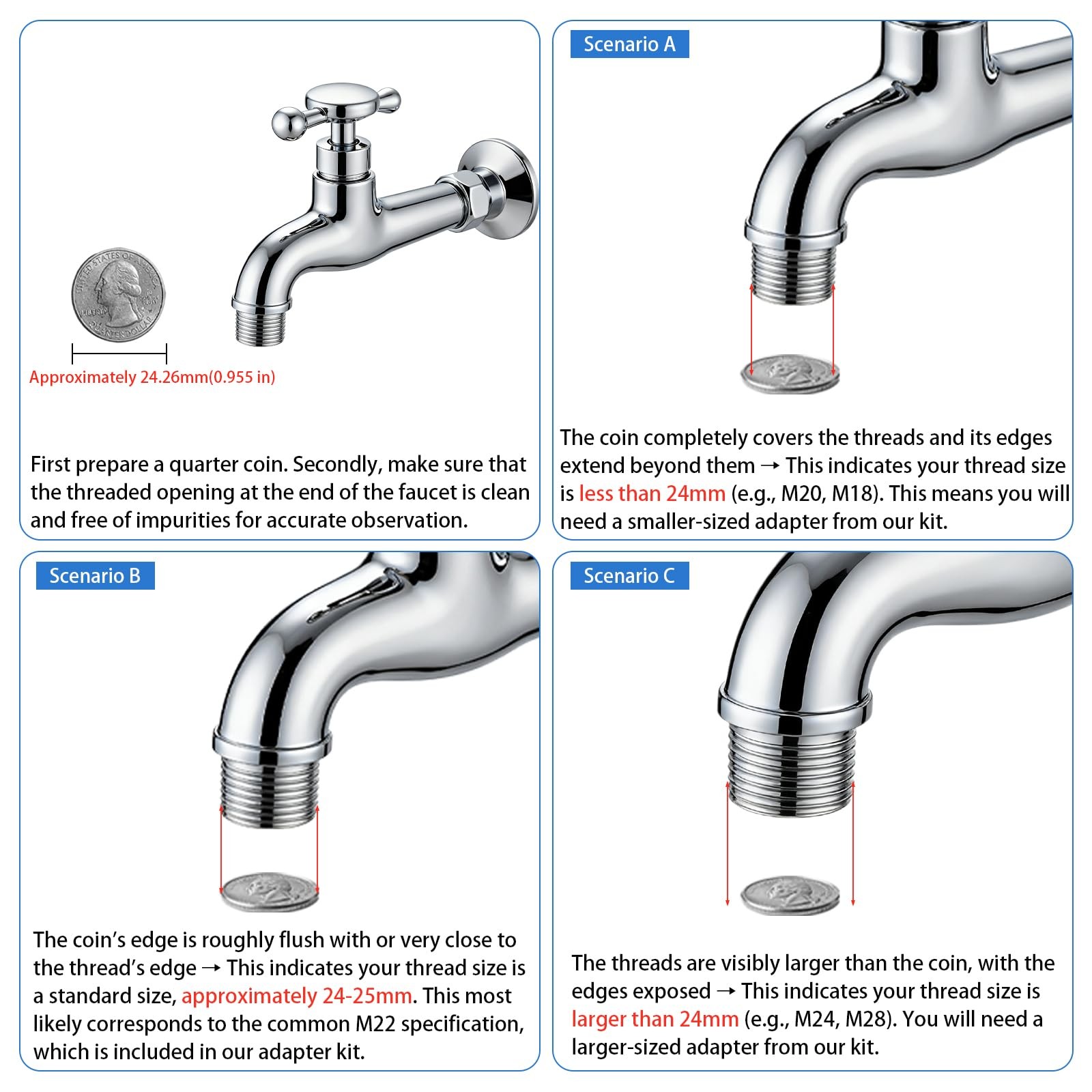 UNITED STATES OF AMERICA
LIBERTY
QUARTER DOLLAR

Approximately 24.26mm(0.955 in)

First prepare a quarter coin. Secondly, make sure that the threaded opening at the end of the faucet is clean and free of impurities for accurate observation.

Scenario A

The coin completely covers the threads and its edges extend beyond them → This indicates your thread size is less than 24mm (e.g., M20, M18). This means you will need a smaller-sized adapter from our kit.

Scenario B

The coin's edge is roughly flush with or very close to the thread's edge → This indicates your thread size is a standard size, approximately 24-25mm. This most likely corresponds to the common M22 specification, which is included in our adapter kit.

Scenario C

The threads are visibly larger than the coin, with the edges exposed → This indicates your thread size is larger than 24mm (e.g., M24, M28). You will need a larger-sized adapter from our kit.