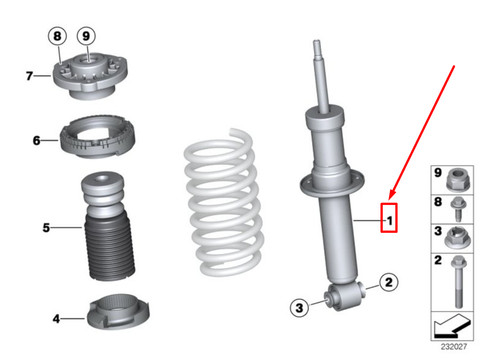 8
9
7
6
5
4
1
2
3
9
8
3
2
232027