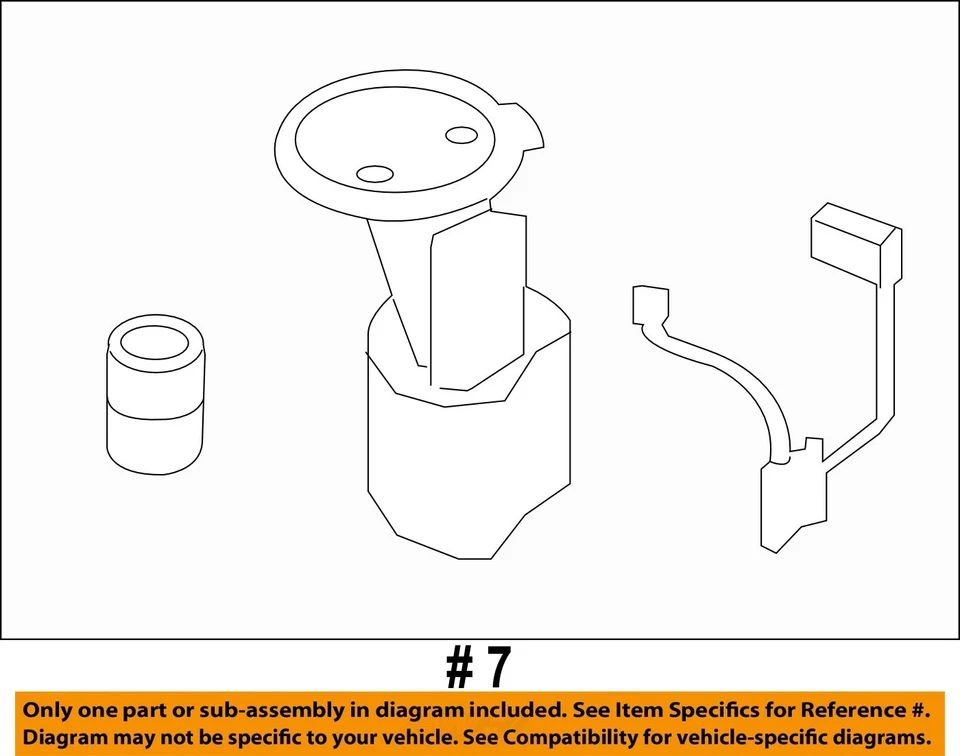 # 7

Only one part or sub-assembly in diagram included. See Item Specifics for Reference #.
Diagram may not be specific to your vehicle. See Compatibility for vehicle-specific diagrams.