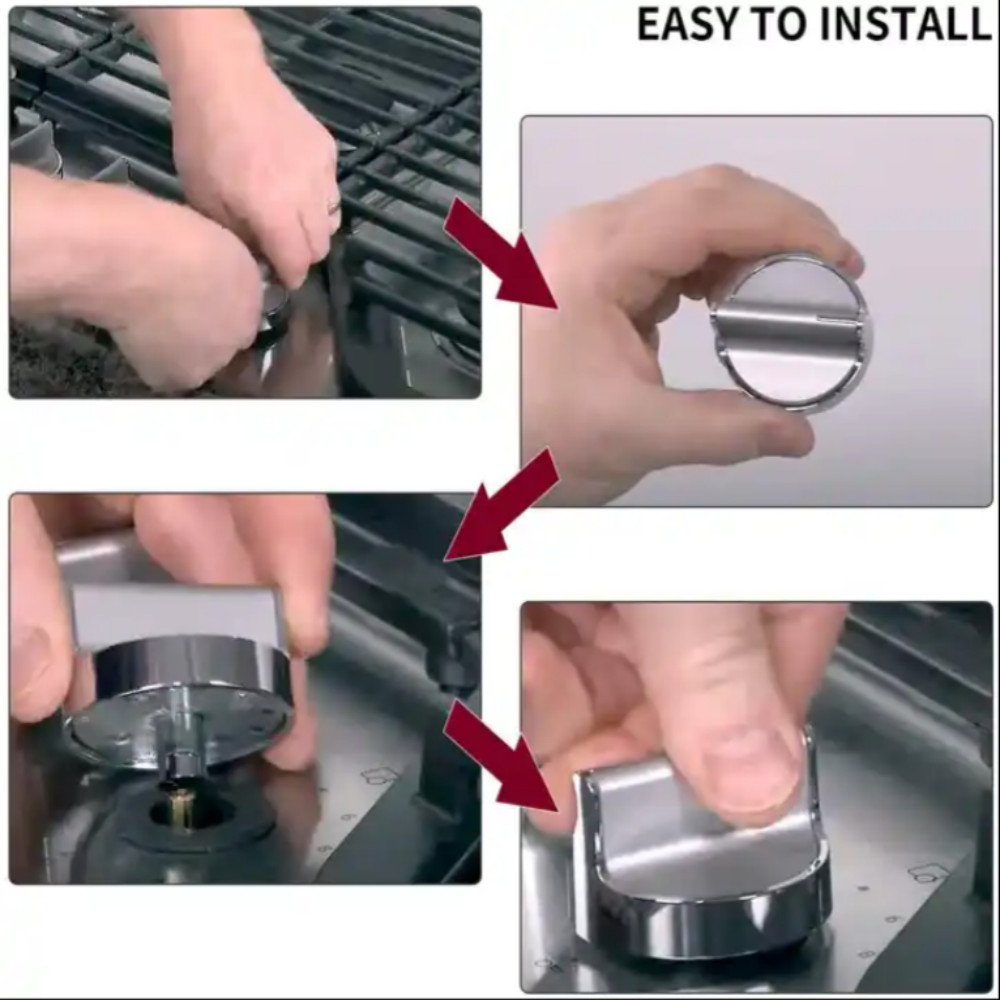 EASY TO INSTALL