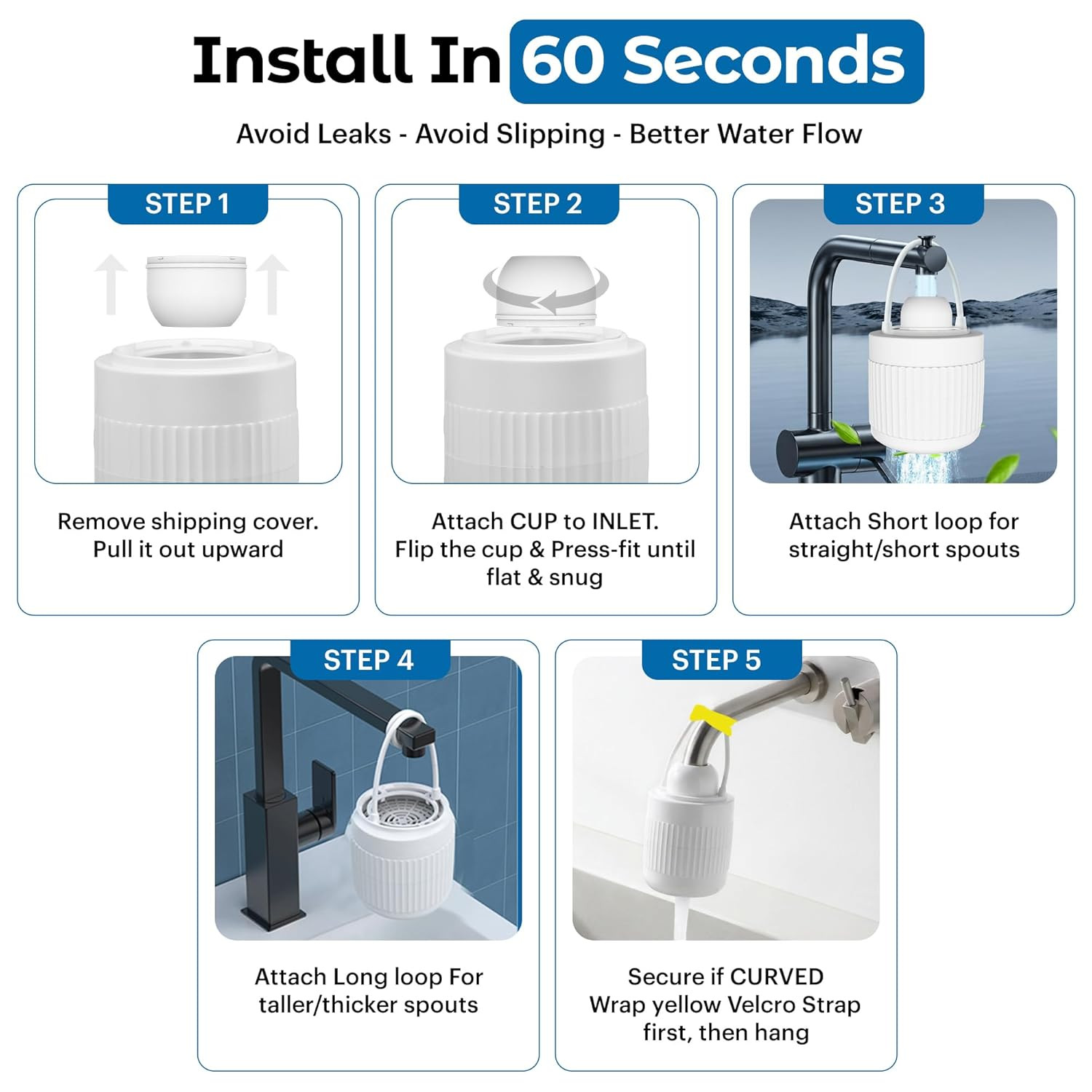 Install In 60 Seconds

Avoid Leaks - Avoid Slipping - Better Water Flow

STEP 1

Remove shipping cover. Pull it out upward

STEP 2

Attach CUP to INLET. Flip the cup & Press-fit until flat & snug

STEP 3

Attach Short loop for straight/short spouts

STEP 4

Attach Long loop For taller/thicker spouts

STEP 5

Secure if CURVED Wrap yellow Velcro Strap first, then hang