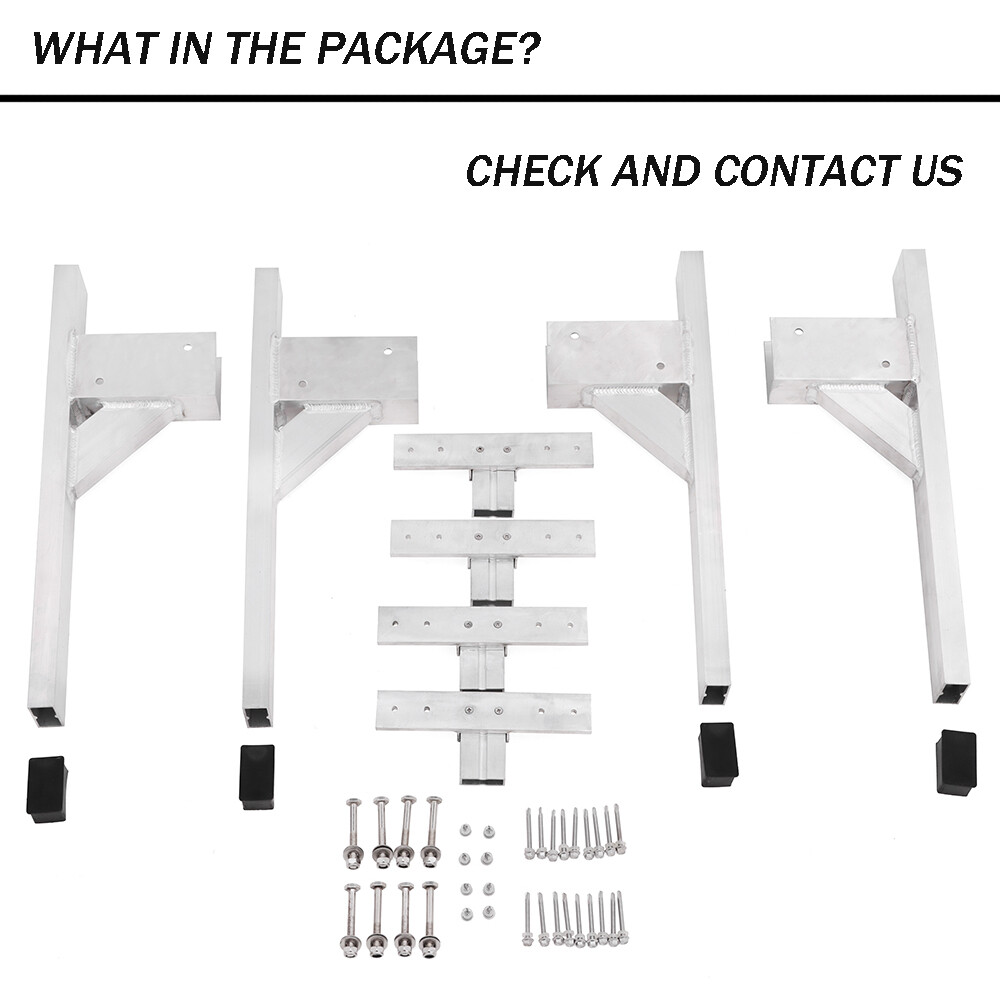 WHAT IN THE PACKAGE?

CHECK AND CONTACT US