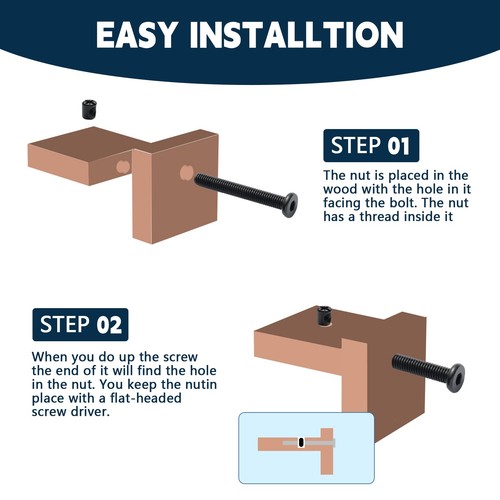 EASY INSTALLTION

STEP 01

The nut is placed in the wood with the hole in it facing the bolt. The nut has a thread inside it

STEP 02

When you do up the screw the end of it will find the hole in the nut. You keep the nutin place with a flat-headed screw driver.