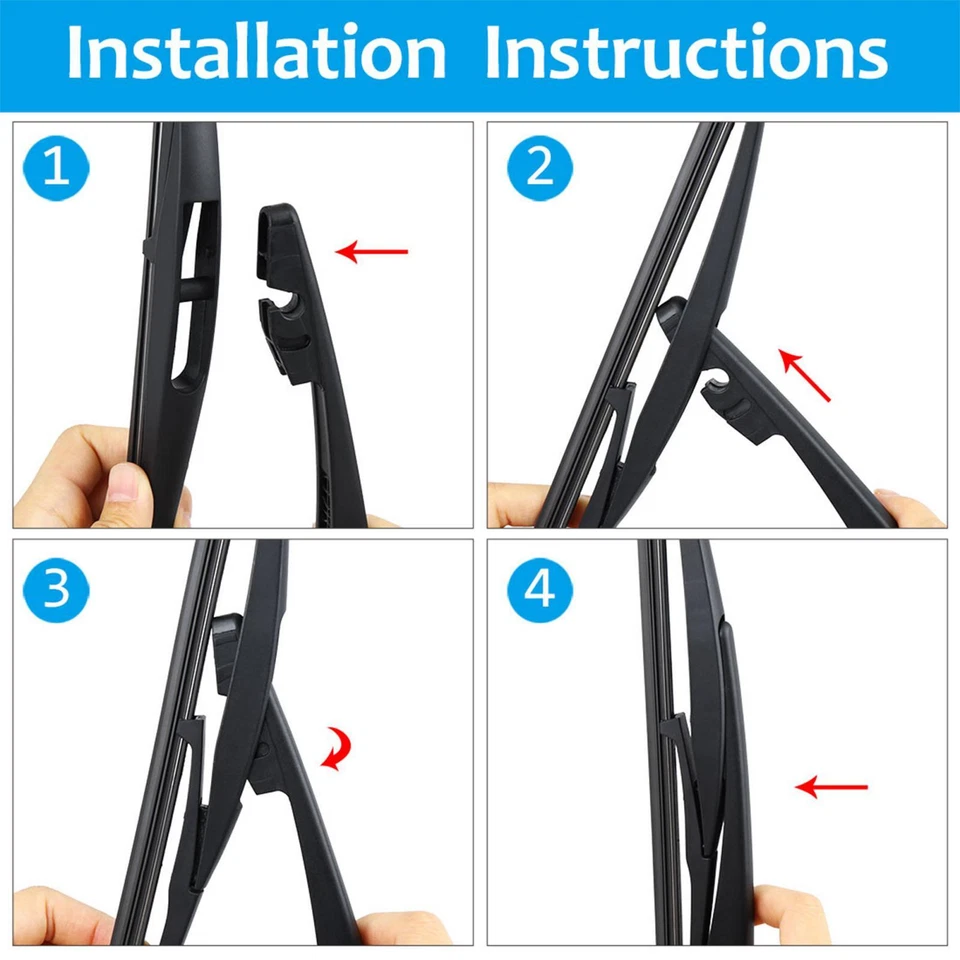 Installation Instructions

1

2

3

4