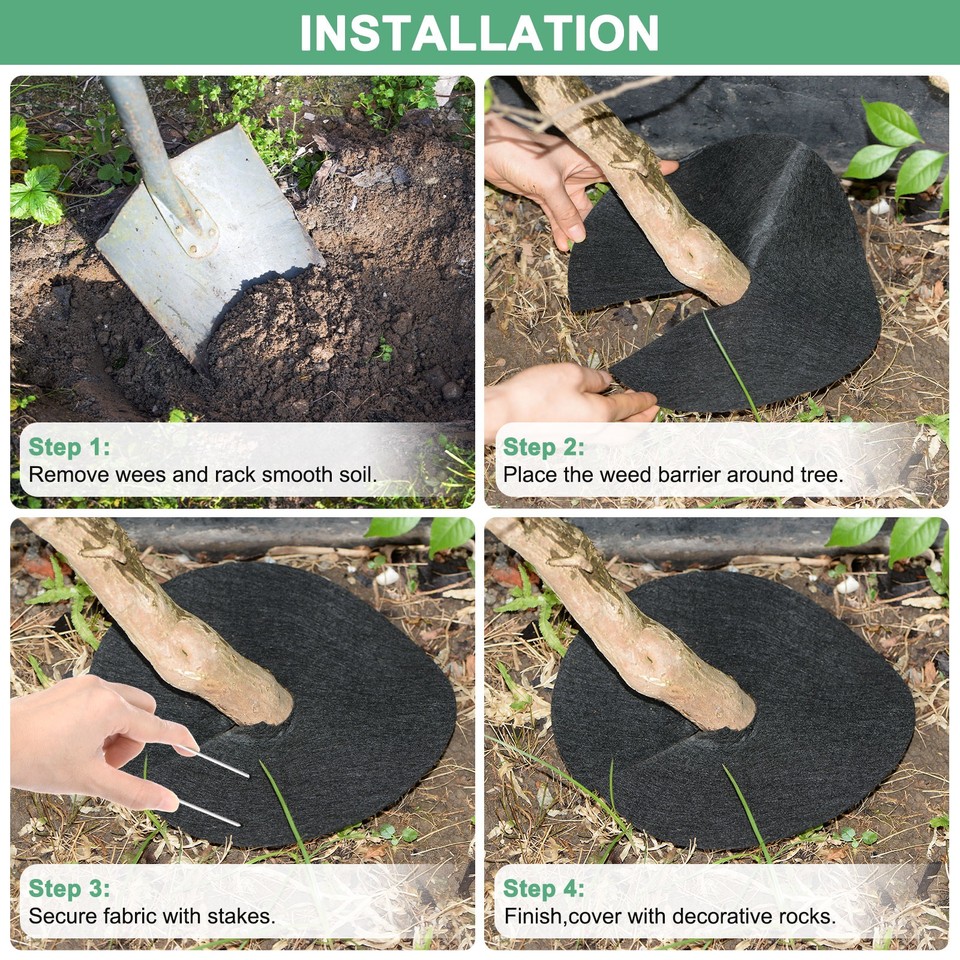 INSTALLATION

Step 1:
Remove wees and rack smooth soil.

Step 2:
Place the weed barrier around tree.

Step 3:
Secure fabric with stakes.

Step 4:
Finish,cover with decorative rocks.