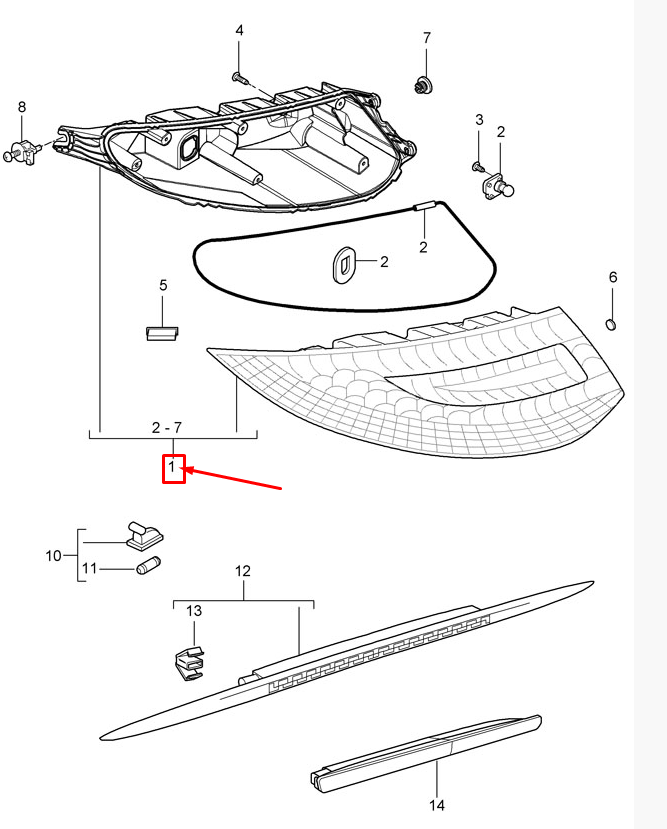 4
7
8
3
2
2
2
5
6
2 - 7
1
10
11
12
13
14