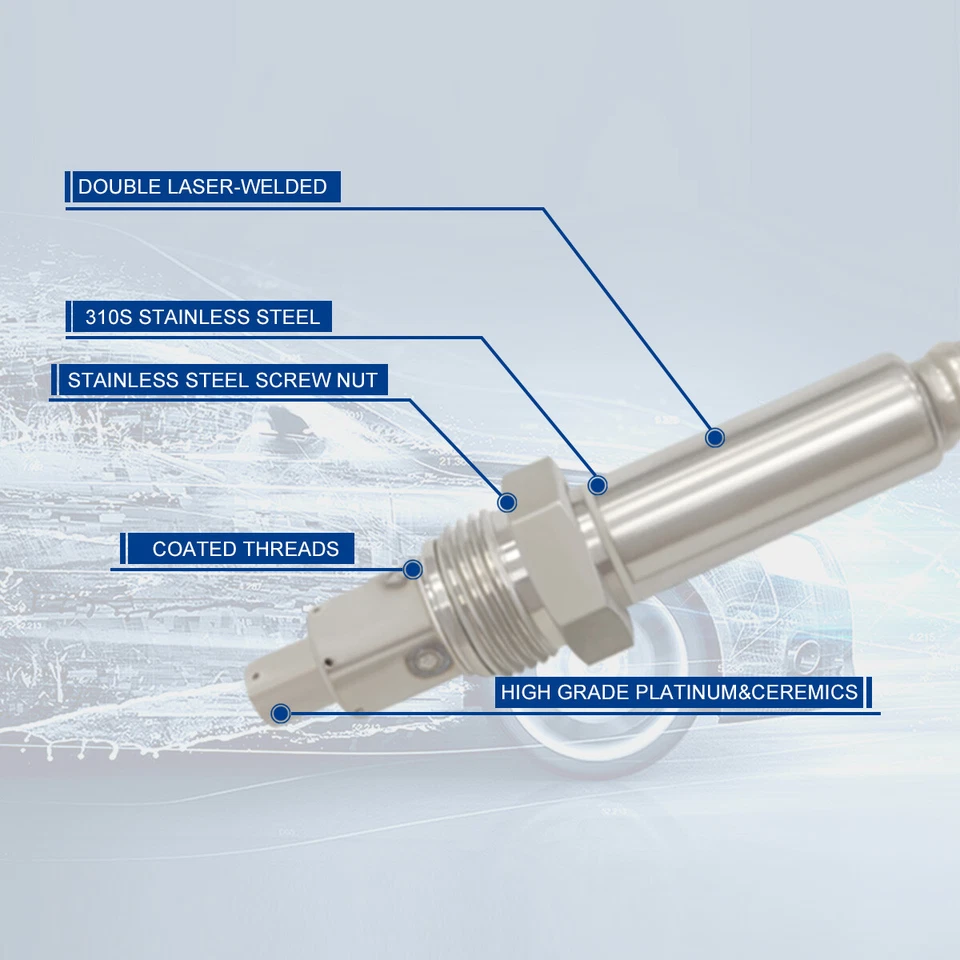 DOUBLE LASER-WELDED

310S STAINLESS STEEL

STAINLESS STEEL SCREW NUT

COATED THREADS

HIGH GRADE PLATINUM&CEREMICS