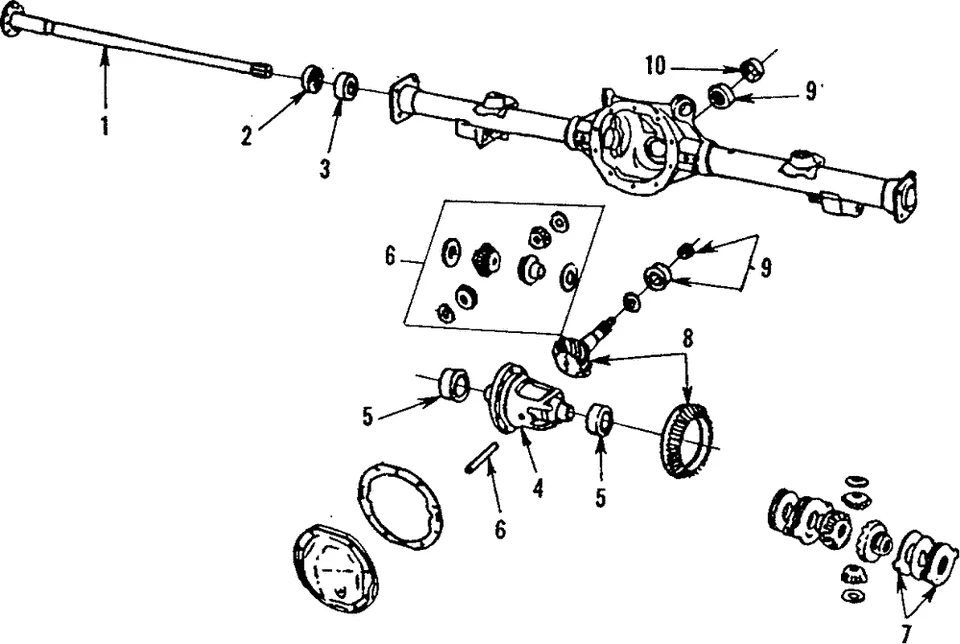 1
2
3
10
9
6
9
8
5
4
5
6
7