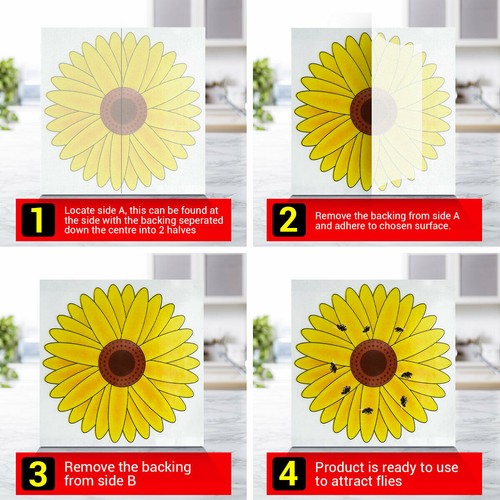 1
Locate side A, this can be found at the side with the backing seperated down the centre into 2 halves

2
Remove the backing from side A and adhere to chosen surface.

3
Remove the backing from side B

4
Product is ready to use to attract flies