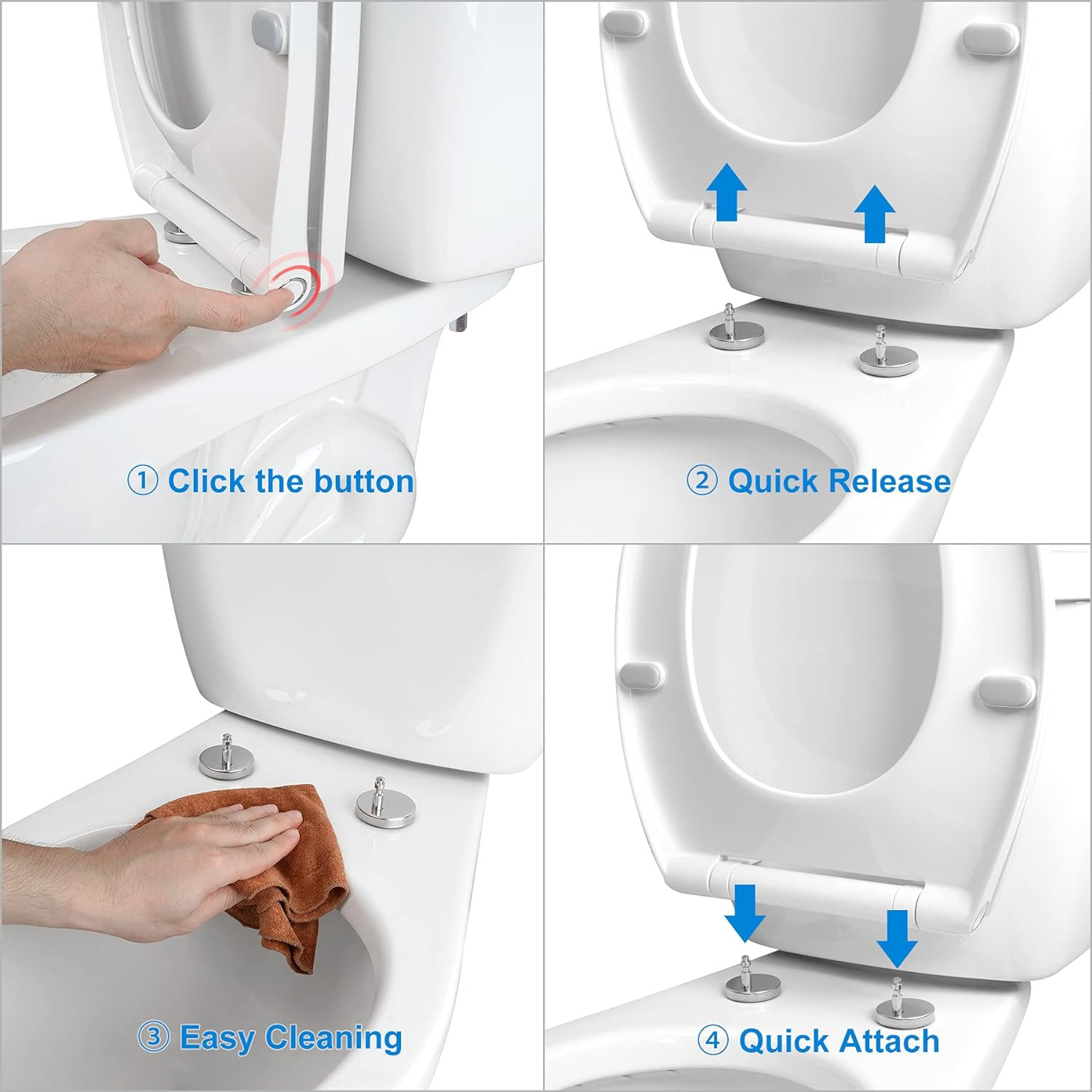 ① Click the button

② Quick Release

③ Easy Cleaning

④ Quick Attach