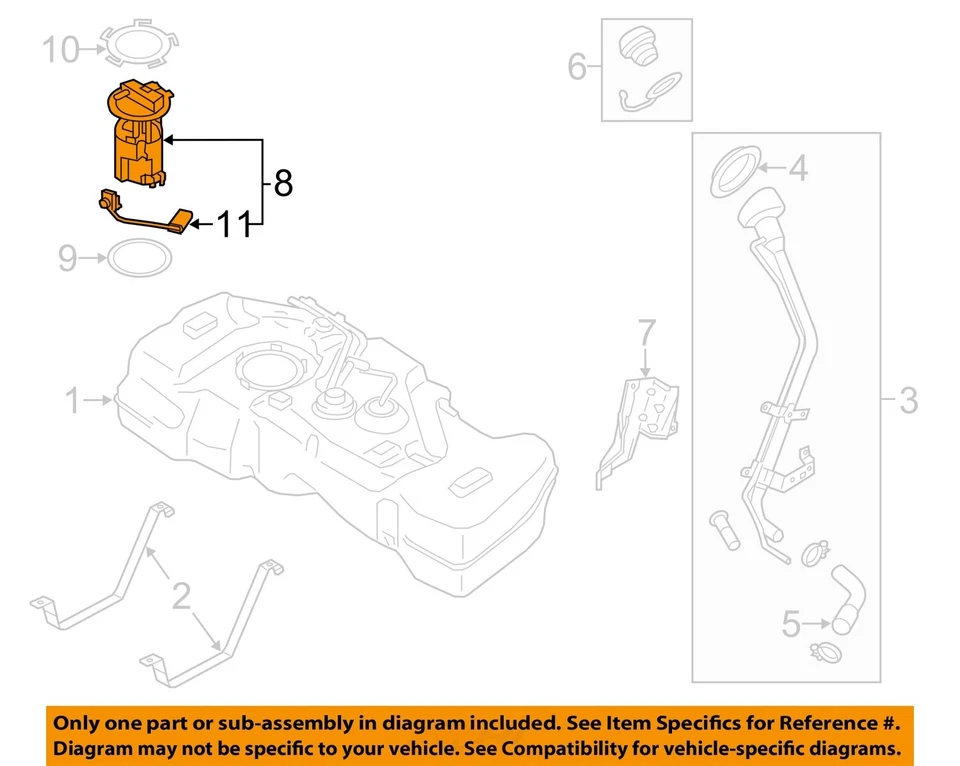 10
6
8
11
4
9
7
1
3
2
5

Only one part or sub-assembly in diagram included. See Item Specifics for Reference #. Diagram may not be specific to your vehicle. See Compatibility for vehicle-specific diagrams.