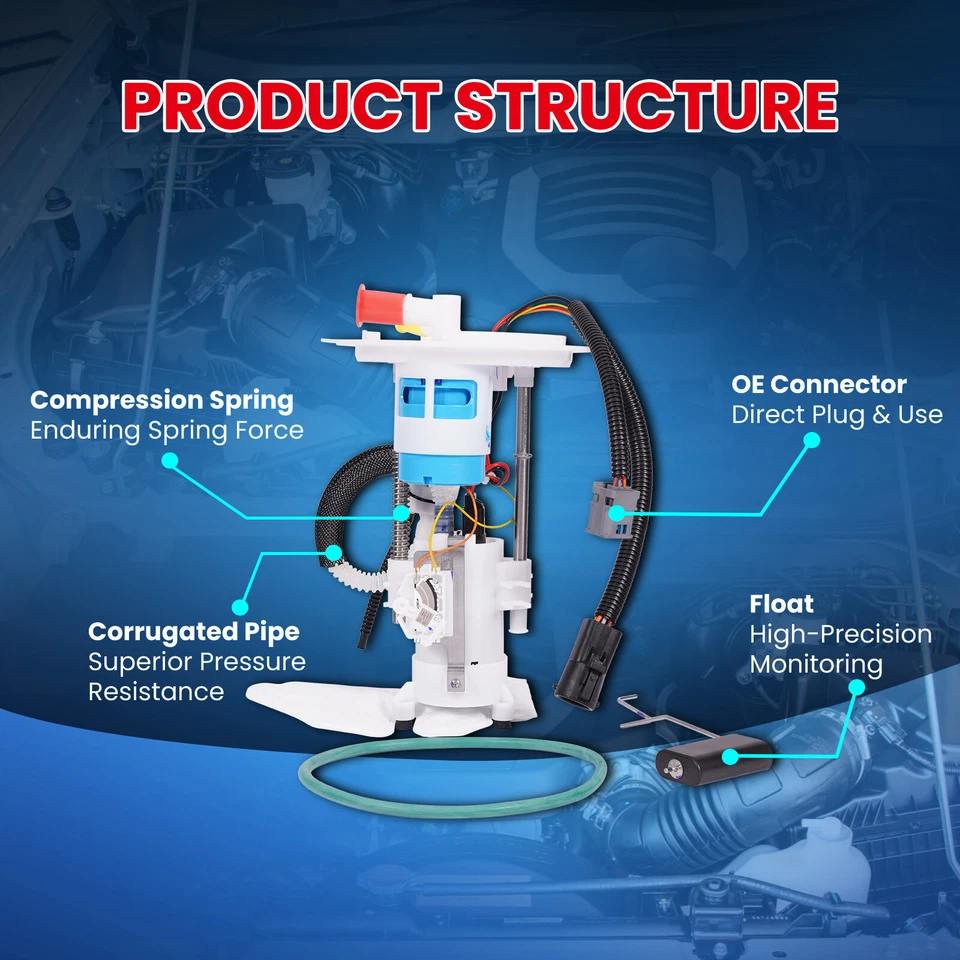 PRODUCT STRUCTURE

Compression Spring
Enduring Spring Force

OE Connector
Direct Plug & Use

Corrugated Pipe
Superior Pressure Resistance

Float
High-Precision Monitoring