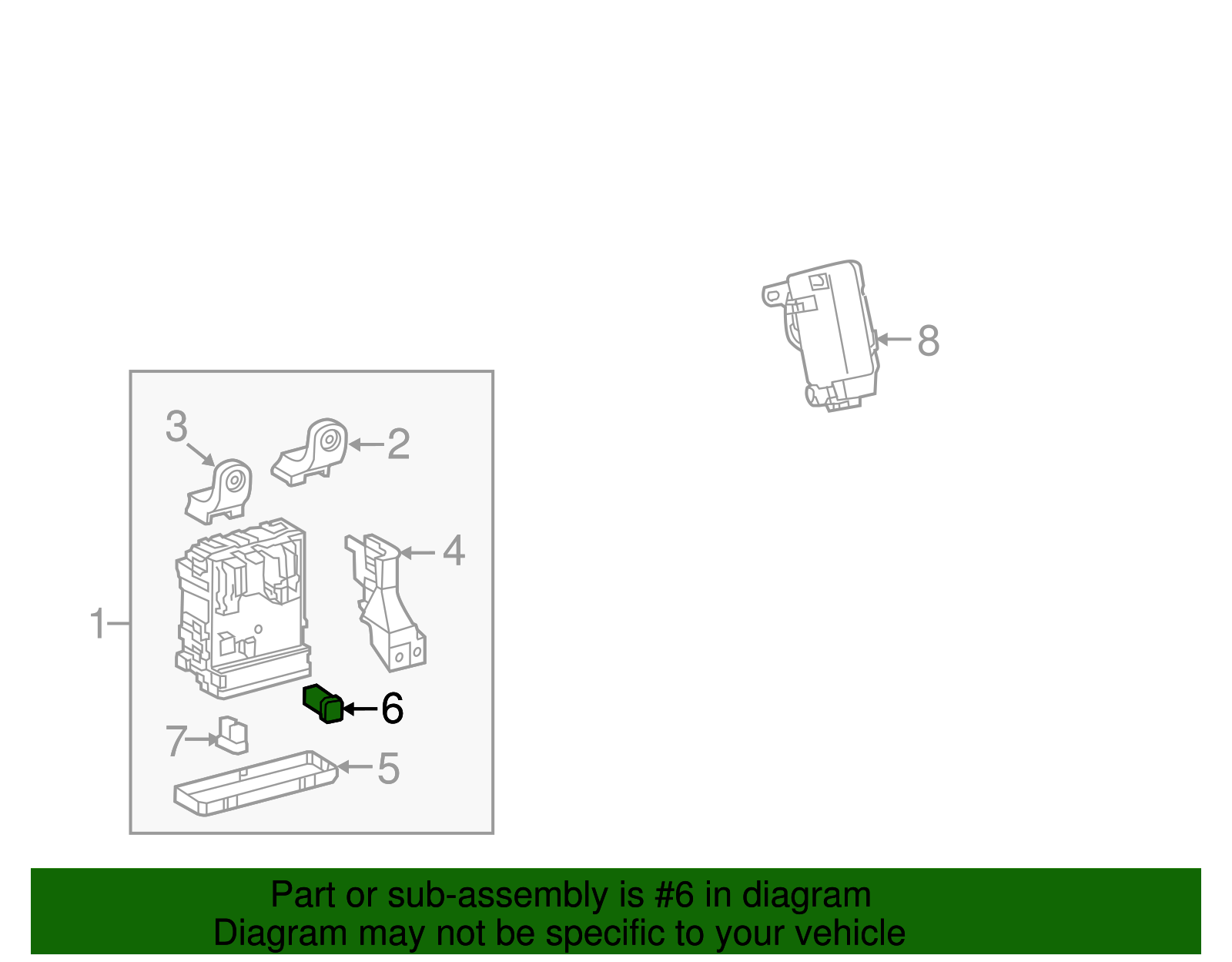 8
3
2
4
1
6
7
5

Part or sub-assembly is #6 in diagram
Diagram may not be specific to your vehicle