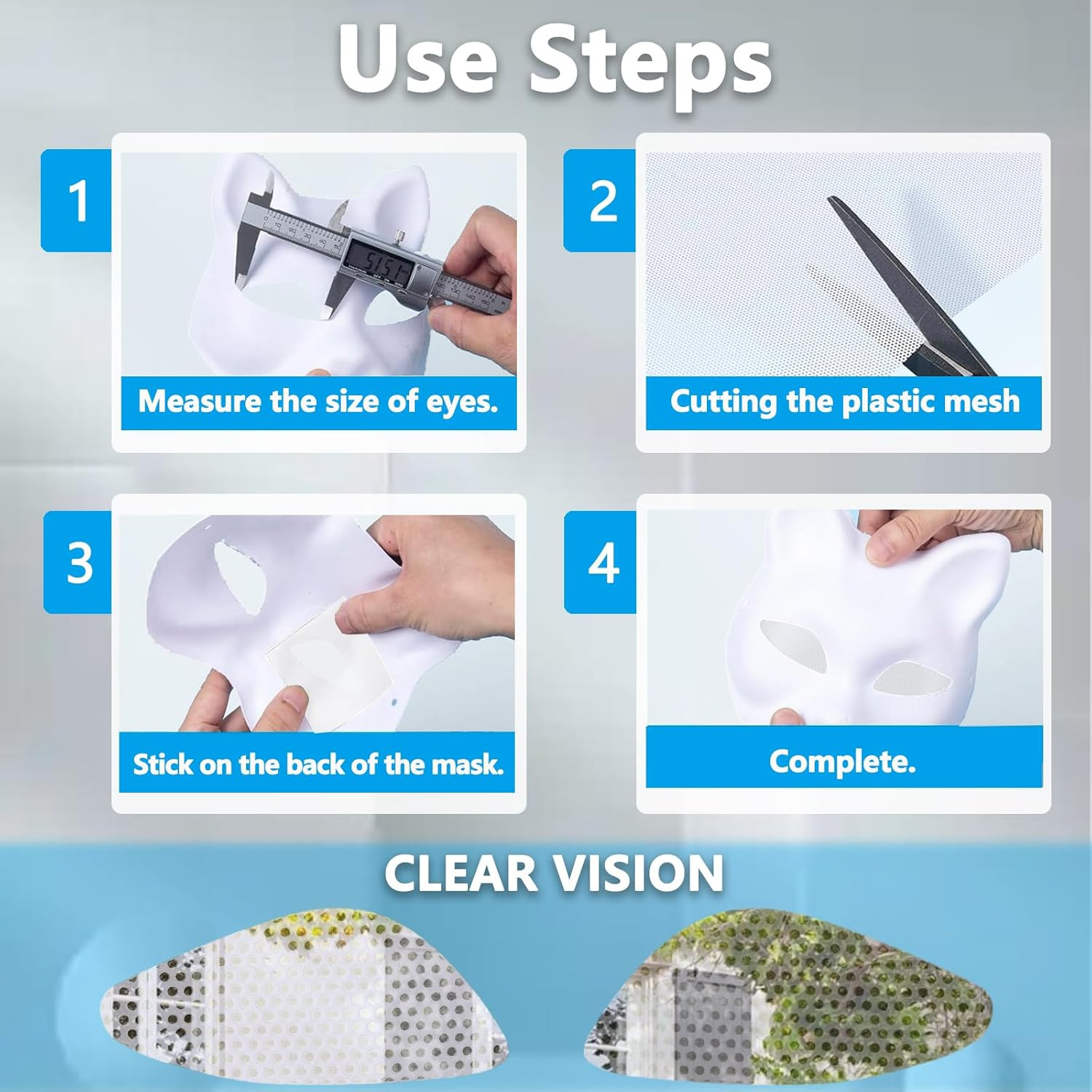 Use Steps

1

51.51

Measure the size of eyes.

2

Cutting the plastic mesh

3

Stick on the back of the mask.

4

Complete.

CLEAR VISION