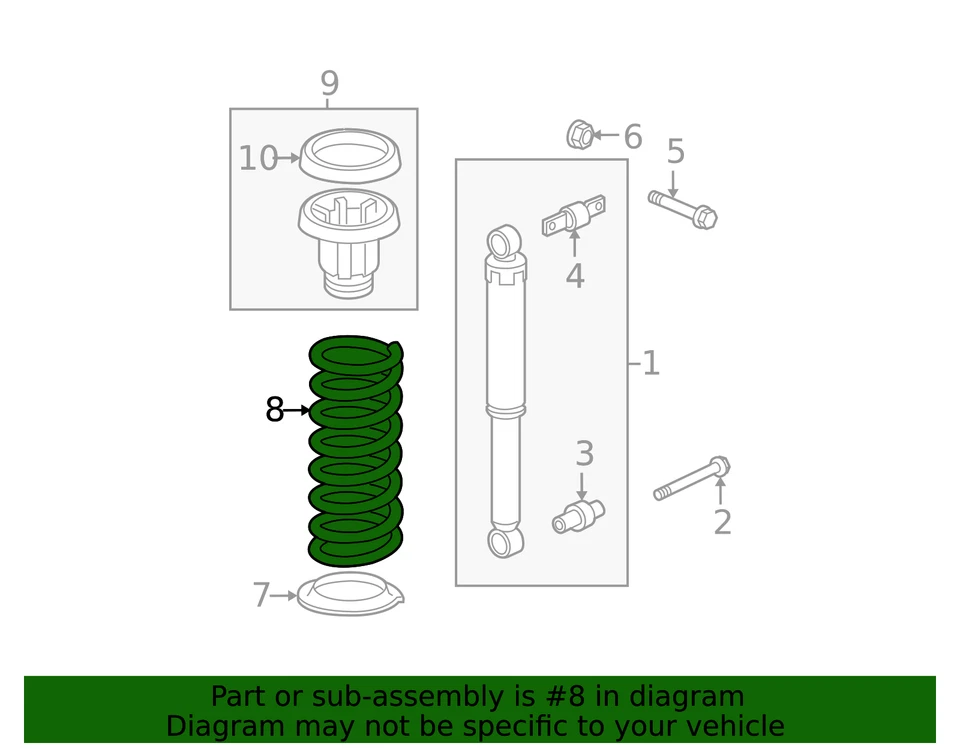 9
10
6
5
4
1
8
3
2
7

Part or sub-assembly is #8 in diagram
Diagram may not be specific to your vehicle