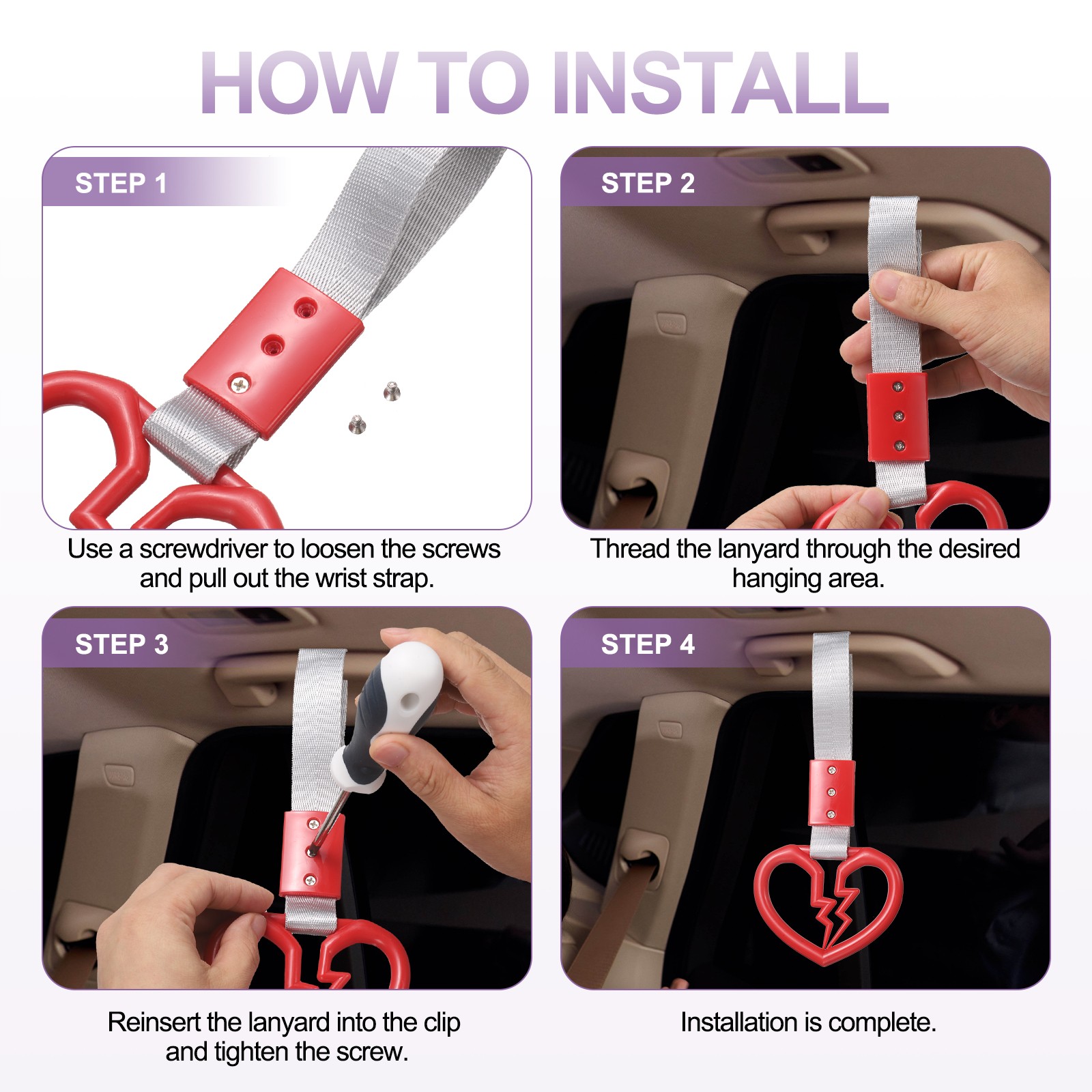 HOW TO INSTALL

STEP 1

Use a screwdriver to loosen the screws and pull out the wrist strap.

STEP 2

Thread the lanyard through the desired hanging area.

STEP 3

Reinsert the lanyard into the clip and tighten the screw.

STEP 4

Installation is complete.