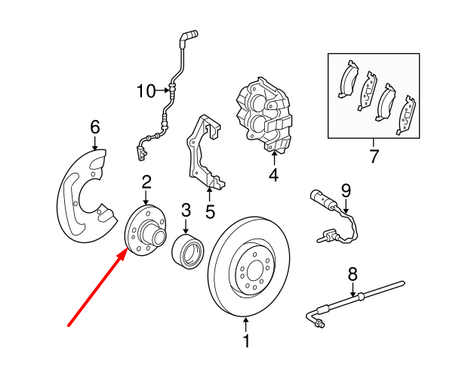 10
6
2
3
5
4
7
9
8
1