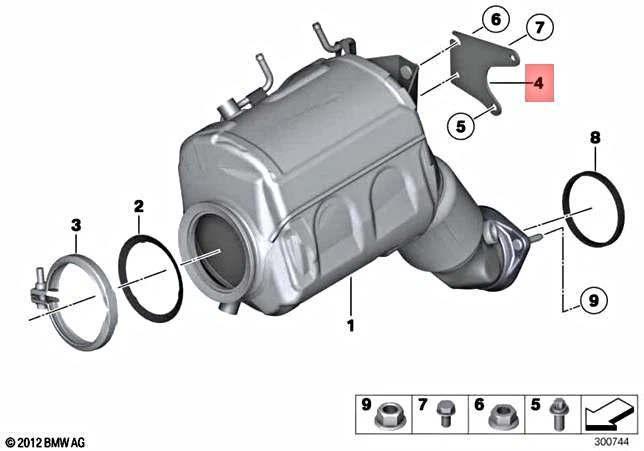 6
7
4
5
8
3
2
1
9
9
7
6
5
© 2012 BMW AG
300744