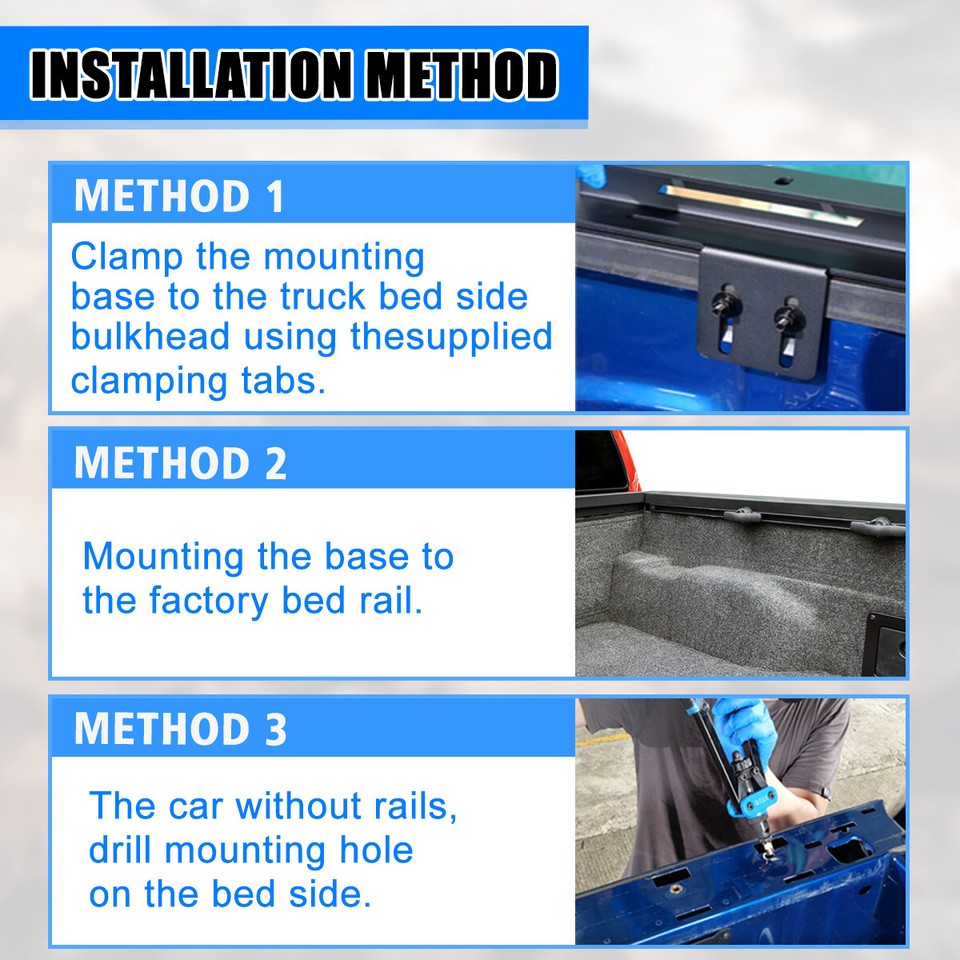 INSTALLATION METHOD

METHOD 1

Clamp the mounting base to the truck bed side bulkhead using thesupplied clamping tabs.

METHOD 2

Mounting the base to the factory bed rail.

METHOD 3

The car without rails, drill mounting hole on the bed side.