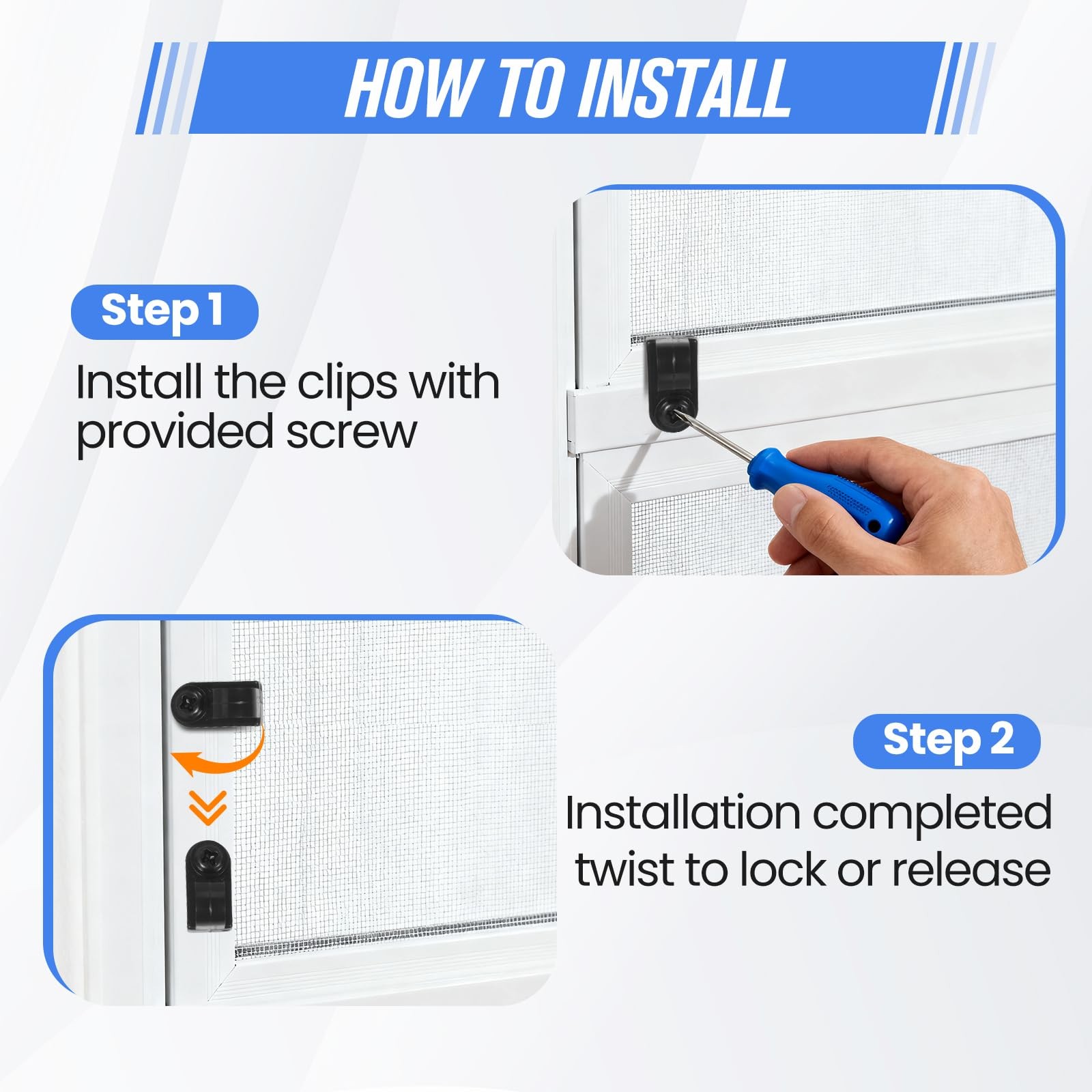 HOW TO INSTALL

Step 1

Install the clips with provided screw

Step 2

Installation completed twist to lock or release