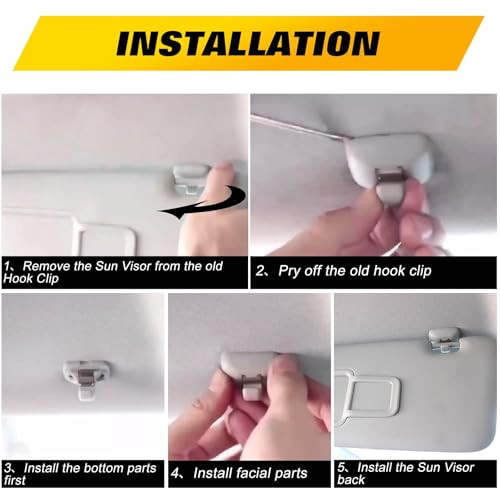 INSTALLATION

1、Remove the Sun Visor from the old Hook Clip

2、Pry off the old hook clip

3、Install the bottom parts first

4、Install facial parts

5、Install the Sun Visor back