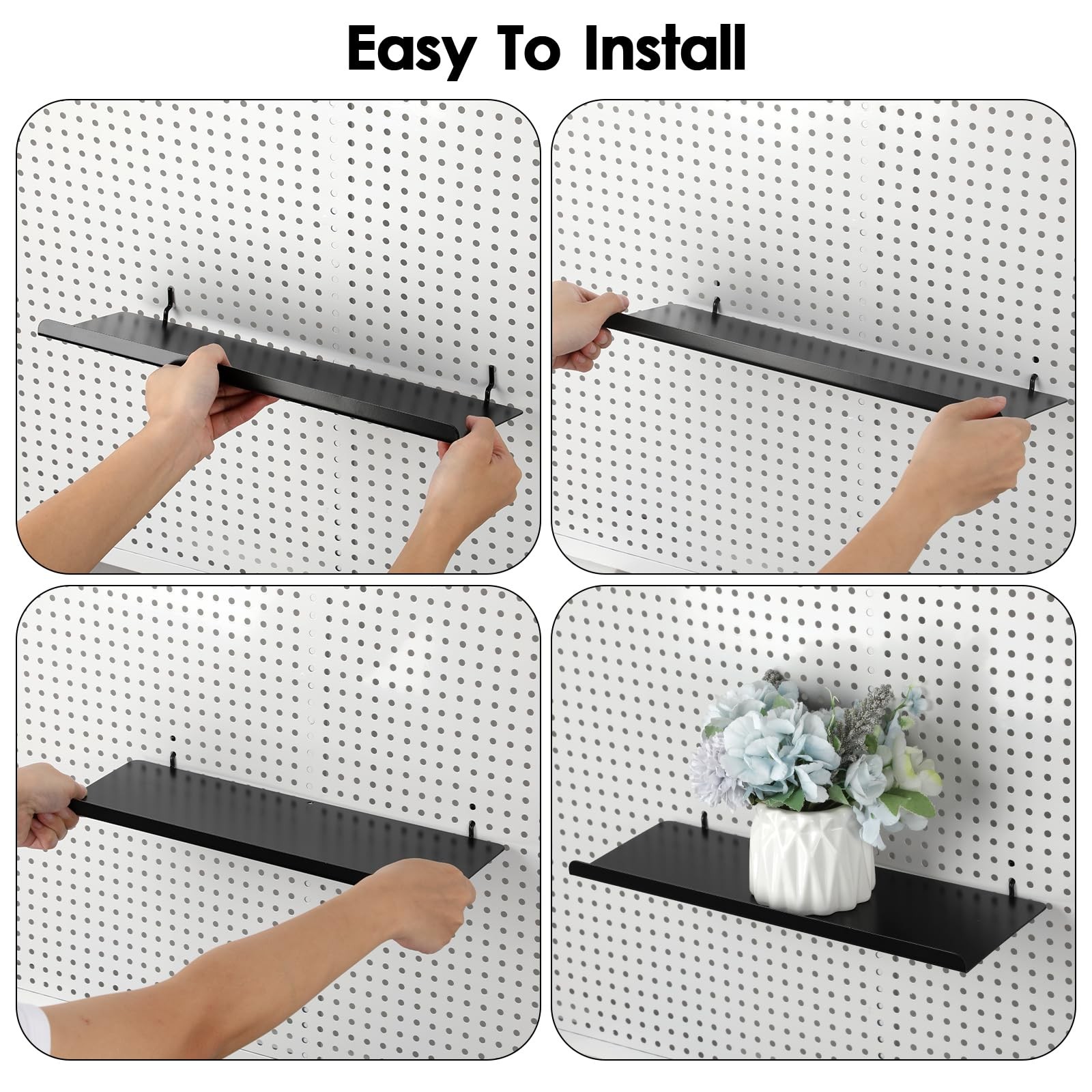 Easy To Install