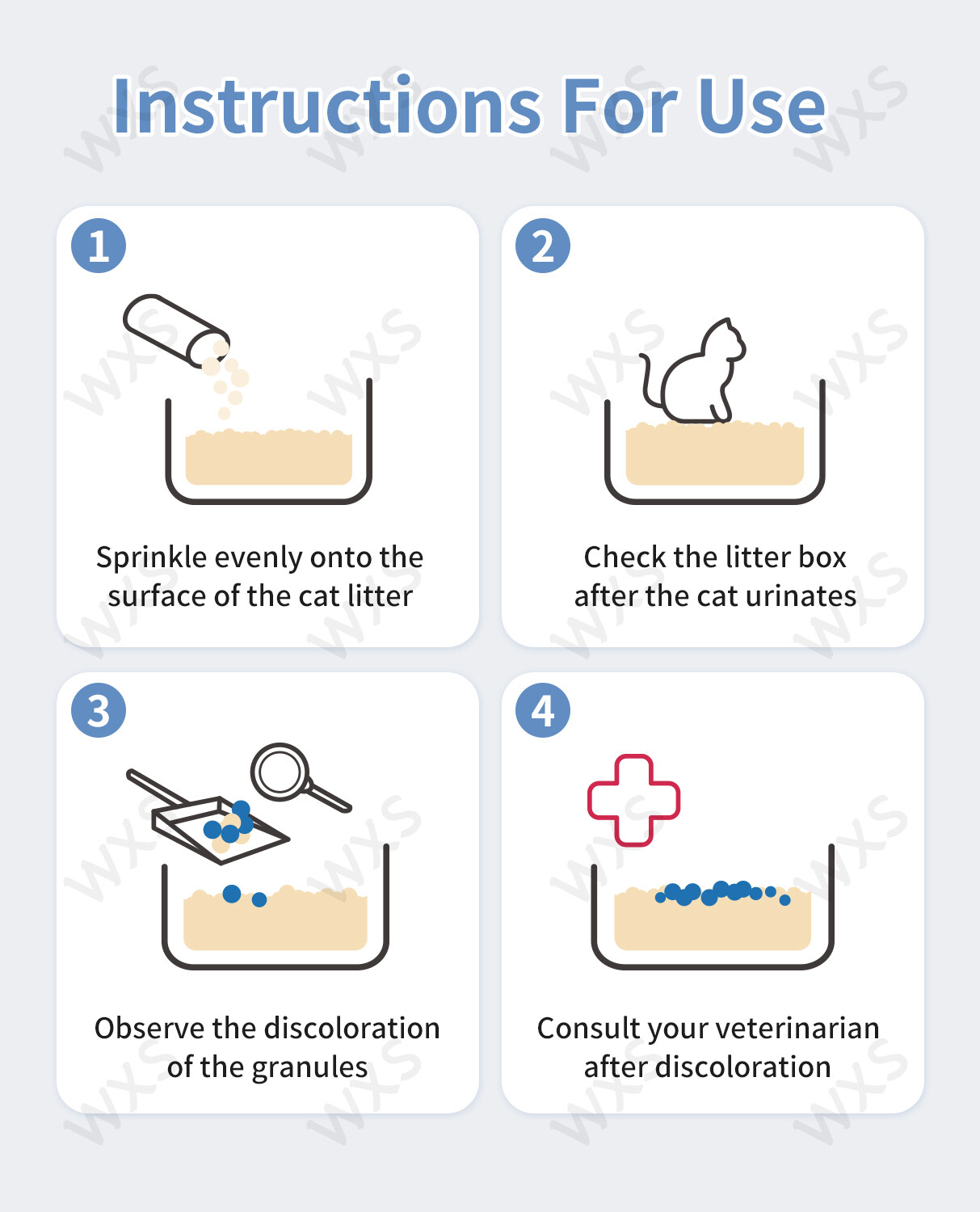 Instructions For Use

1

Sprinkle evenly onto the surface of the cat litter

2

Check the litter box after the cat urinates

3

Observe the discoloration of the granules

4

Consult your veterinarian after discoloration

WXS