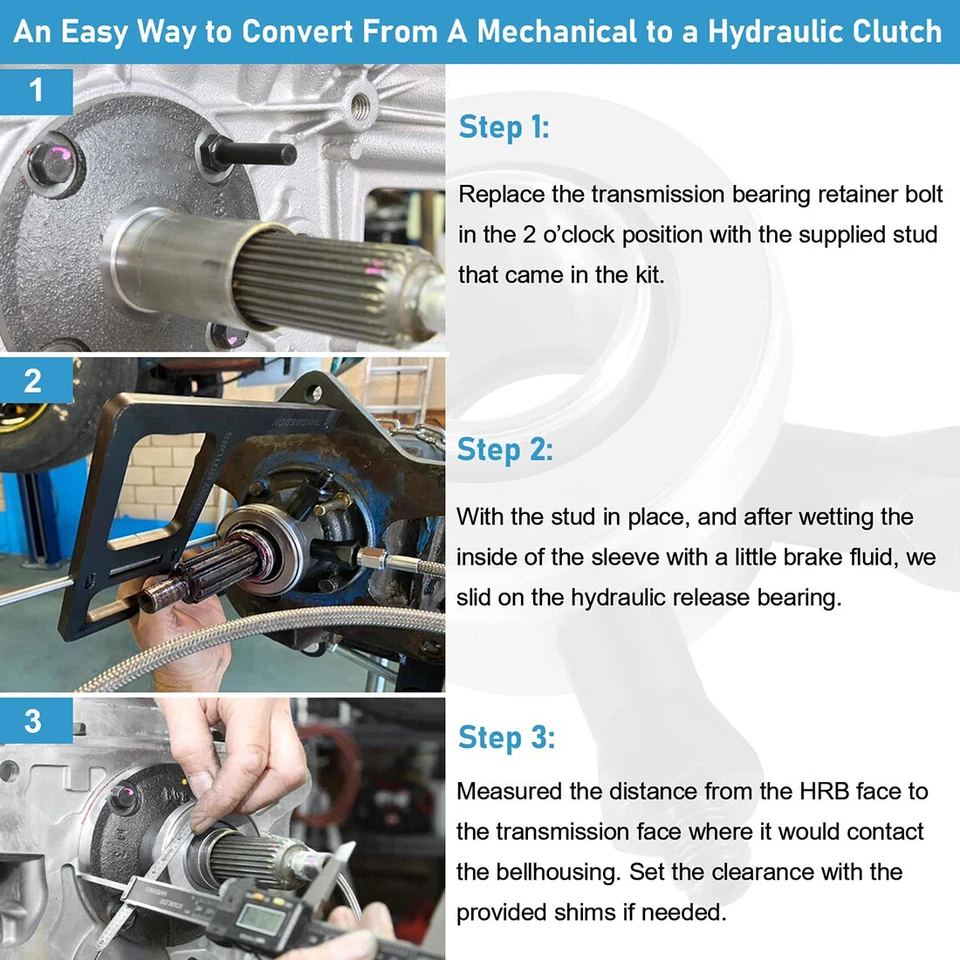 An Easy Way to Convert From A Mechanical to a Hydraulic Clutch

1

Step 1:

Replace the transmission bearing retainer bolt in the 2 o'clock position with the supplied stud that came in the kit.

2

Step 2:

With the stud in place, and after wetting the inside of the sleeve with a little brake fluid, we slid on the hydraulic release bearing.

3

Step 3:

Measured the distance from the HRB face to the transmission face where it would contact the bellhousing. Set the clearance with the provided shims if needed.