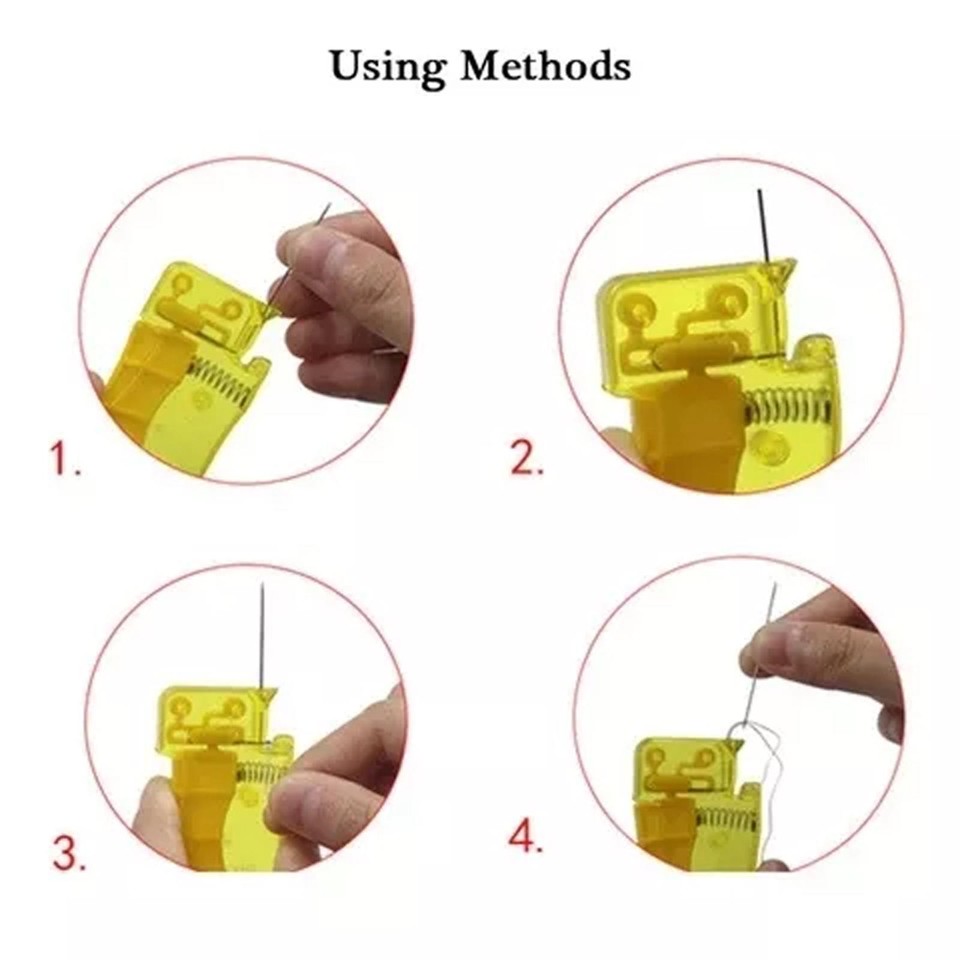 Using Methods

1.

2.

3.

4.