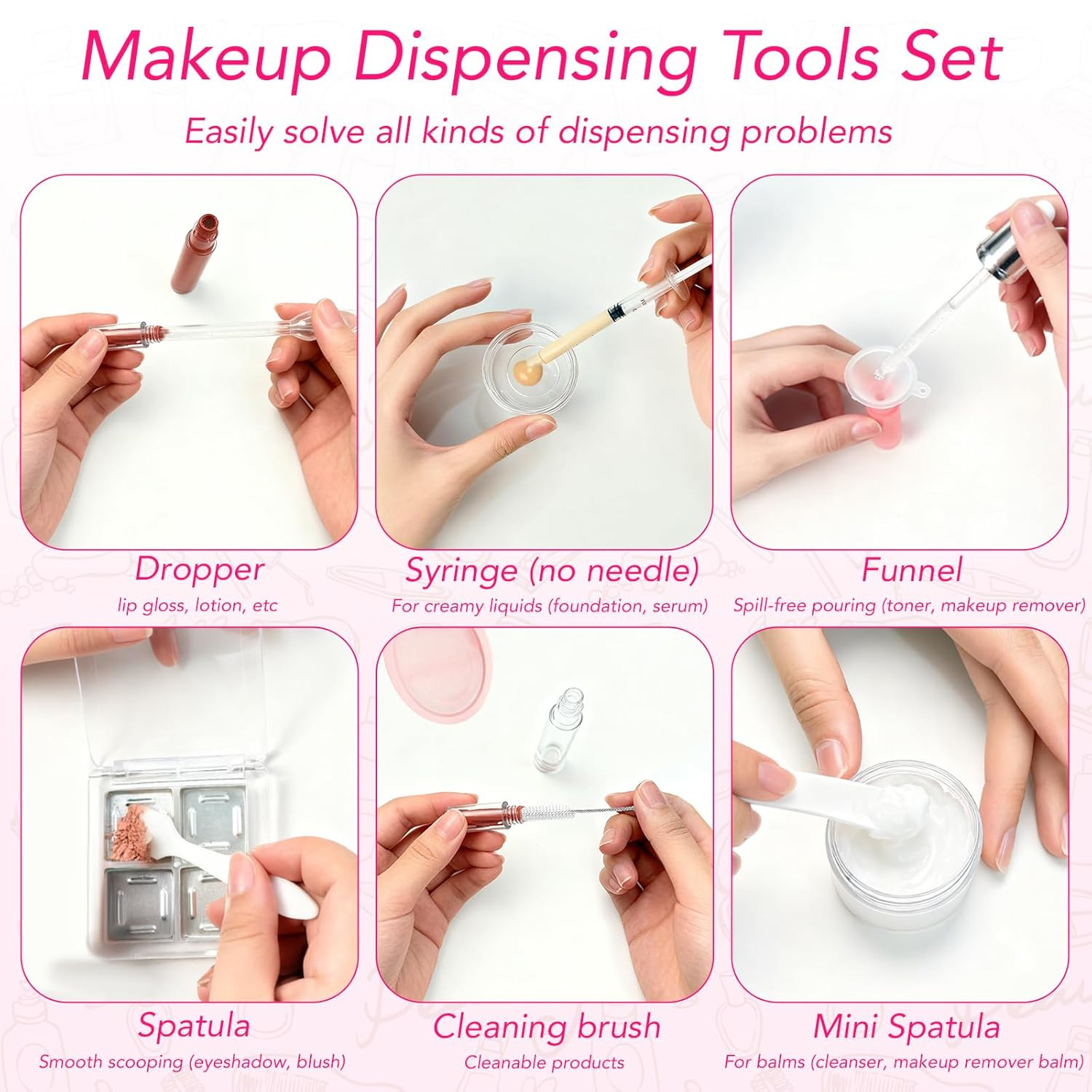 Makeup Dispensing Tools Set

Easily solve all kinds of dispensing problems

Dropper
lip gloss, lotion, etc

Syringe (no needle)
For creamy liquids (foundation, serum)

Funnel
Spill-free pouring (toner, makeup remover)

Spatula
Smooth scooping (eyeshadow, blush)

Cleaning brush
Cleanable products

Mini Spatula
For balms (cleanser, makeup remover balm)