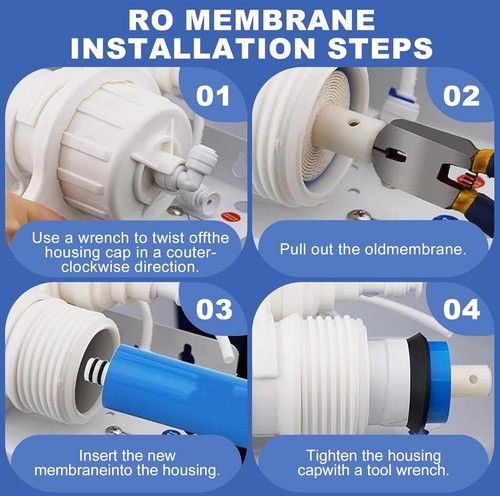 RO MEMBRANE INSTALLATION STEPS

01

Use a wrench to twist offthe housing cap in a couter-clockwise direction.

02

Pull out the oldmembrane.

03

Insert the new membraneinto the housing.

04

Tighten the housing capwith a tool wrench.