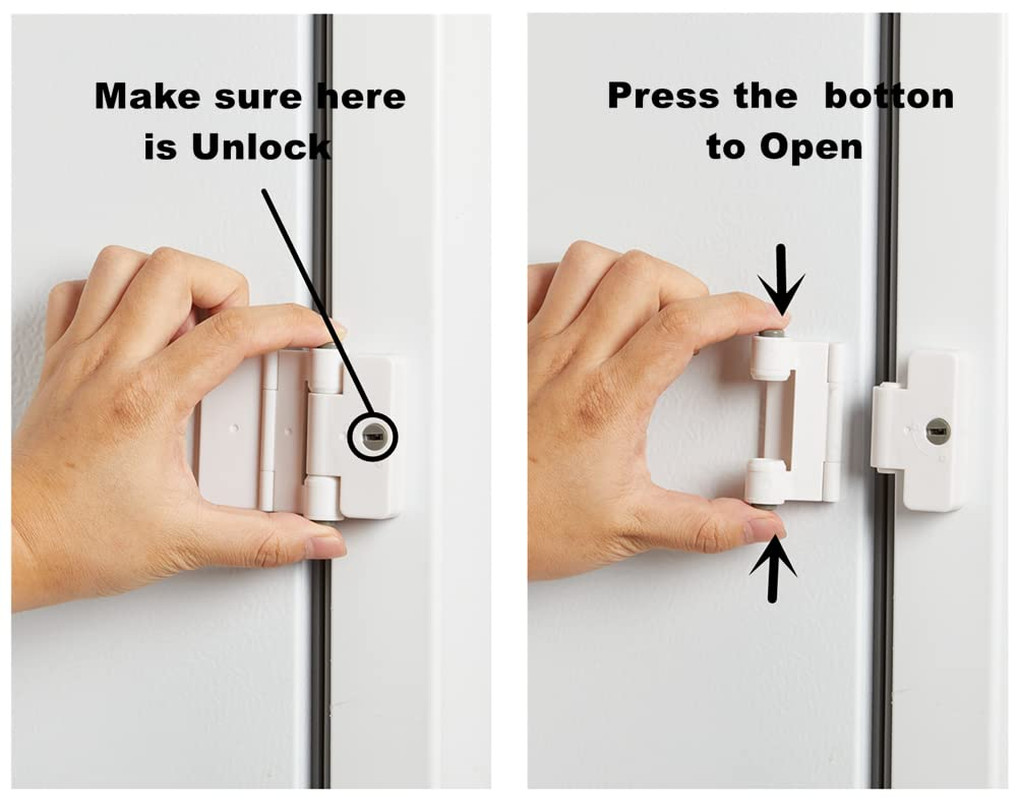 Make sure here is Unlock

Press the botton to Open