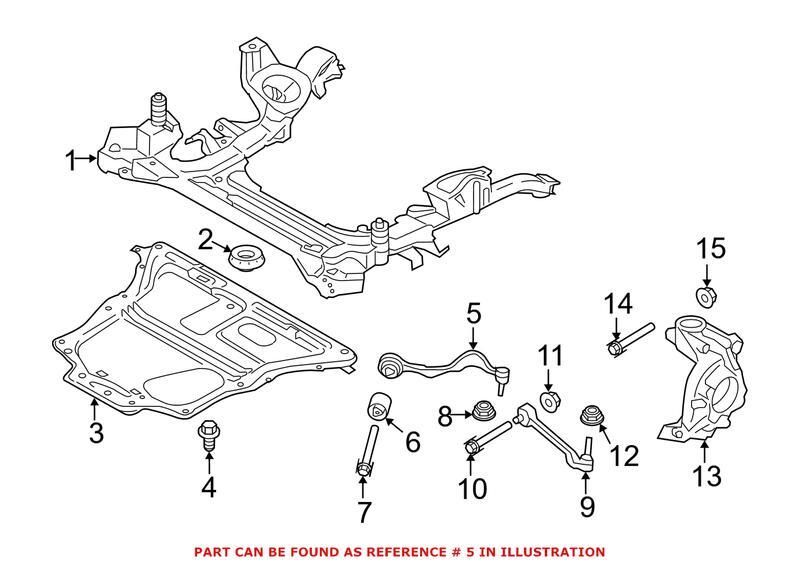 1
2
3
4
5
6
7
8
9
10
11
12
13
14
15

PART CAN BE FOUND AS REFERENCE # 5 IN ILLUSTRATION