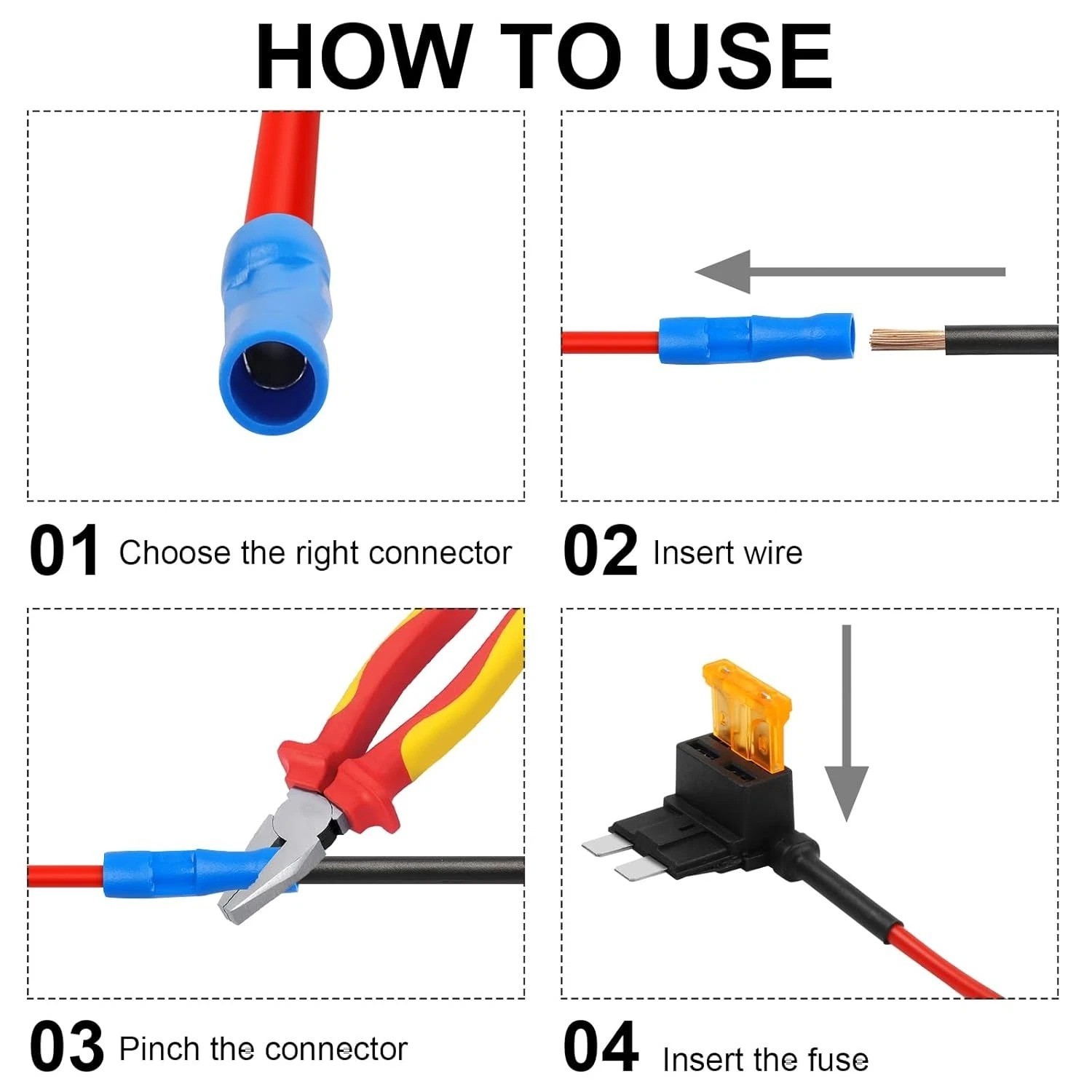 HOW TO USE

01 Choose the right connector

02 Insert wire

03 Pinch the connector

04 Insert the fuse