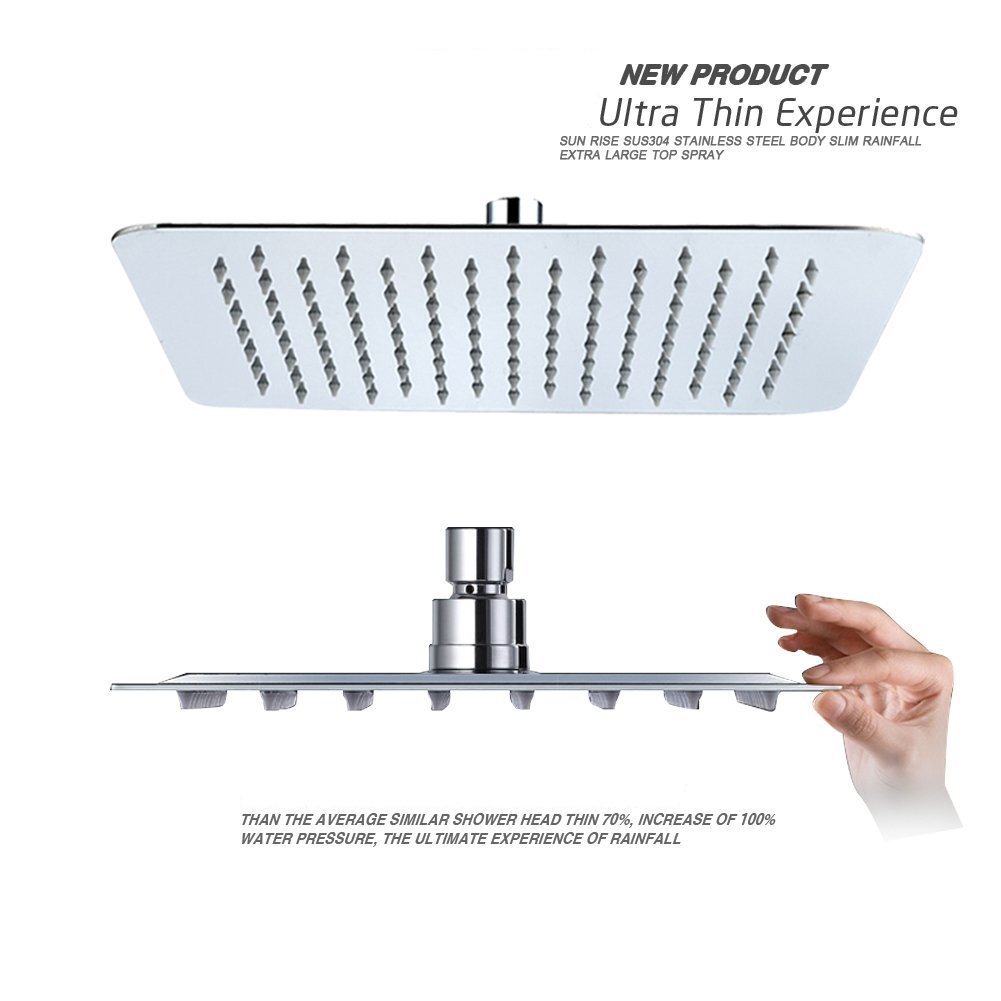 NEW PRODUCT
Ultra Thin Experience
SUN RISE SUS304 STAINLESS STEEL BODY SLIM RAINFALL EXTRA LARGE TOP SPRAY

THAN THE AVERAGE SIMILAR SHOWER HEAD THIN 70%, INCREASE OF 100% WATER PRESSURE, THE ULTIMATE EXPERIENCE OF RAINFALL