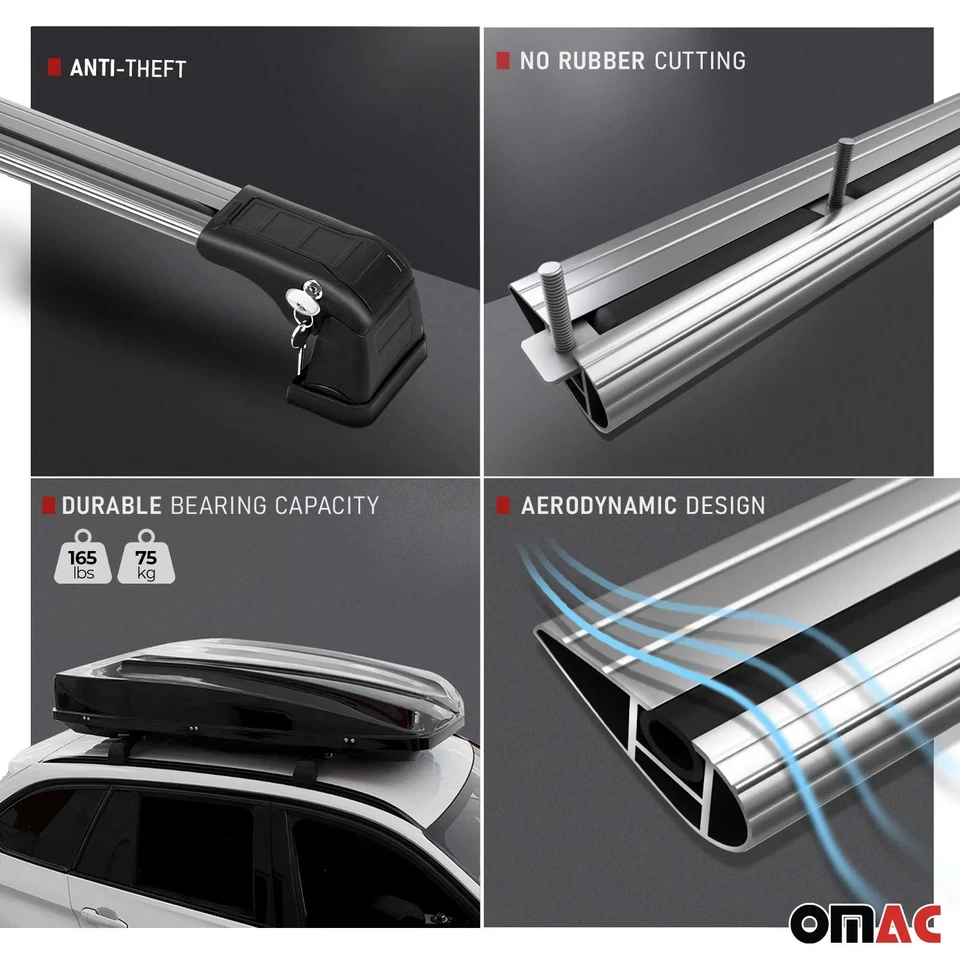 ANTI-THEFT

NO RUBBER CUTTING

DURABLE BEARING CAPACITY

165 lbs

75 kg

AERODYNAMIC DESIGN

OMAC