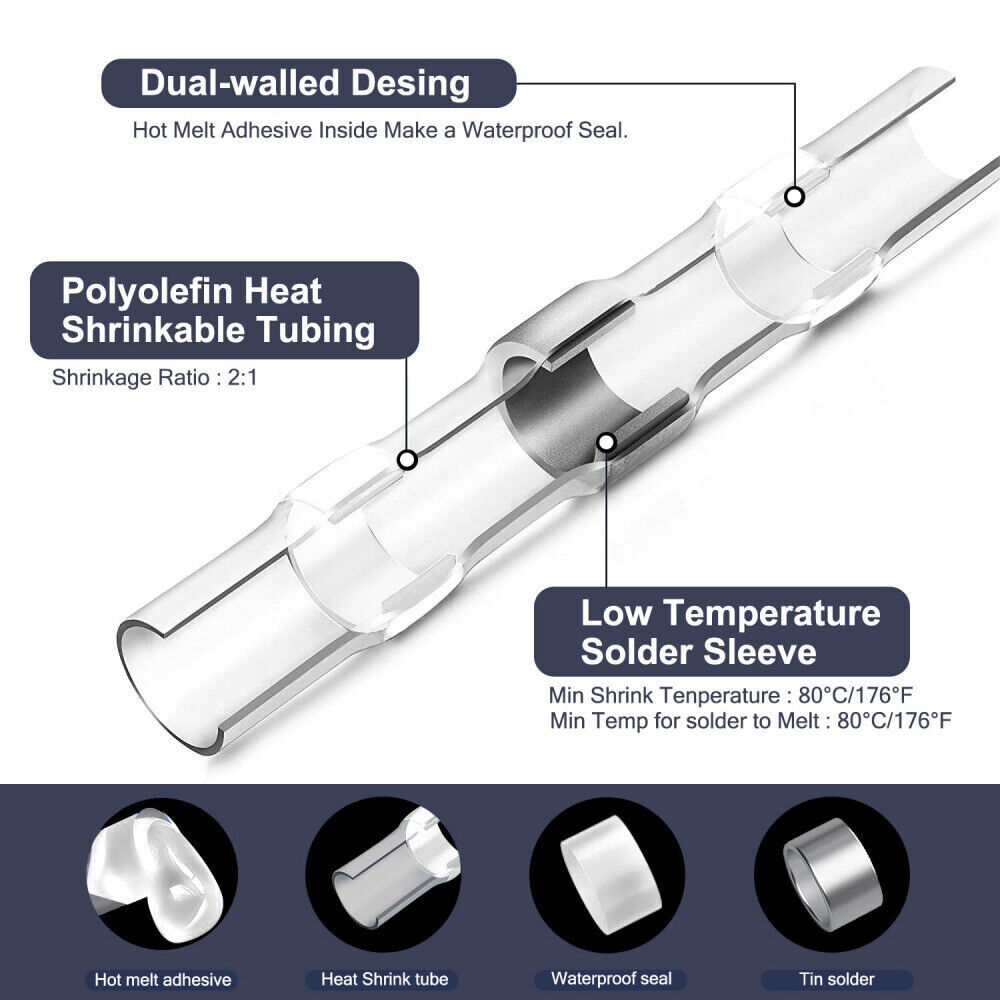 Dual-walled Desing

Hot Melt Adhesive Inside Make a Waterproof Seal.

Polyolefin Heat Shrinkable Tubing

Shrinkage Ratio : 2:1

Low Temperature Solder Sleeve

Min Shrink Tenperature : 80°C/176°F
Min Temp for solder to Melt : 80°C/176°F

Hot melt adhesive

Heat Shrink tube

Waterproof seal

Tin solder