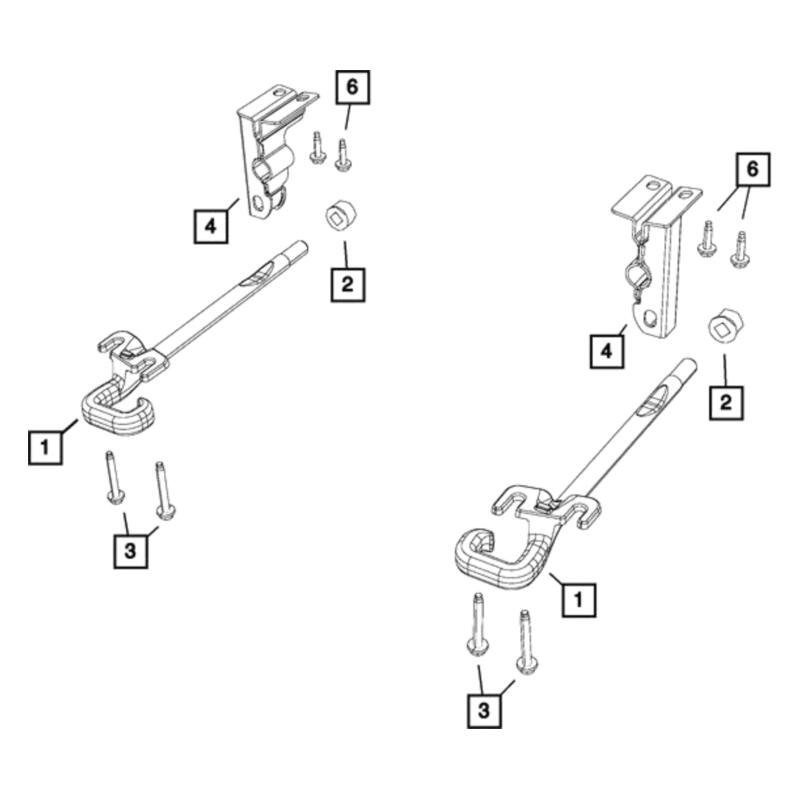 6
4
2
1
3
6
4
2
1
3