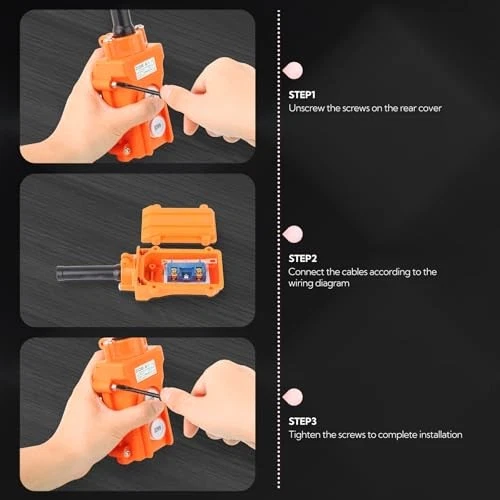 STEP1
Unscrew the screws on the rear cover

STEP2
Connect the cables according to the wiring diagram

STEP3
Tighten the screws to complete installation