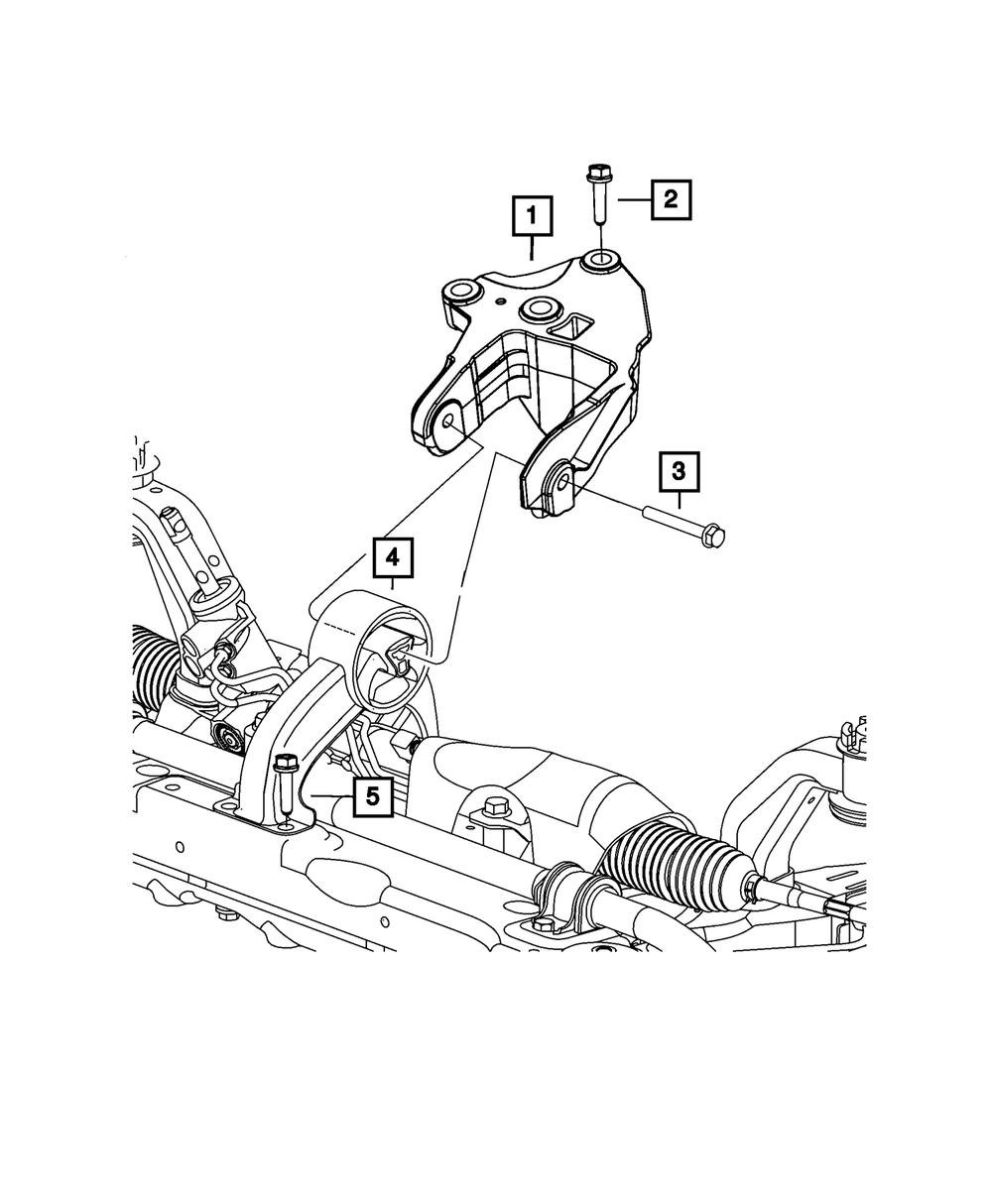 1
2
3
4
5