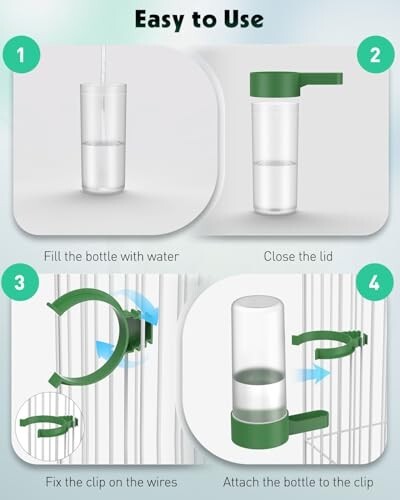 Easy to Use

1

2

Fill the bottle with water

Close the lid

3

4

Fix the clip on the wires

Attach the bottle to the clip